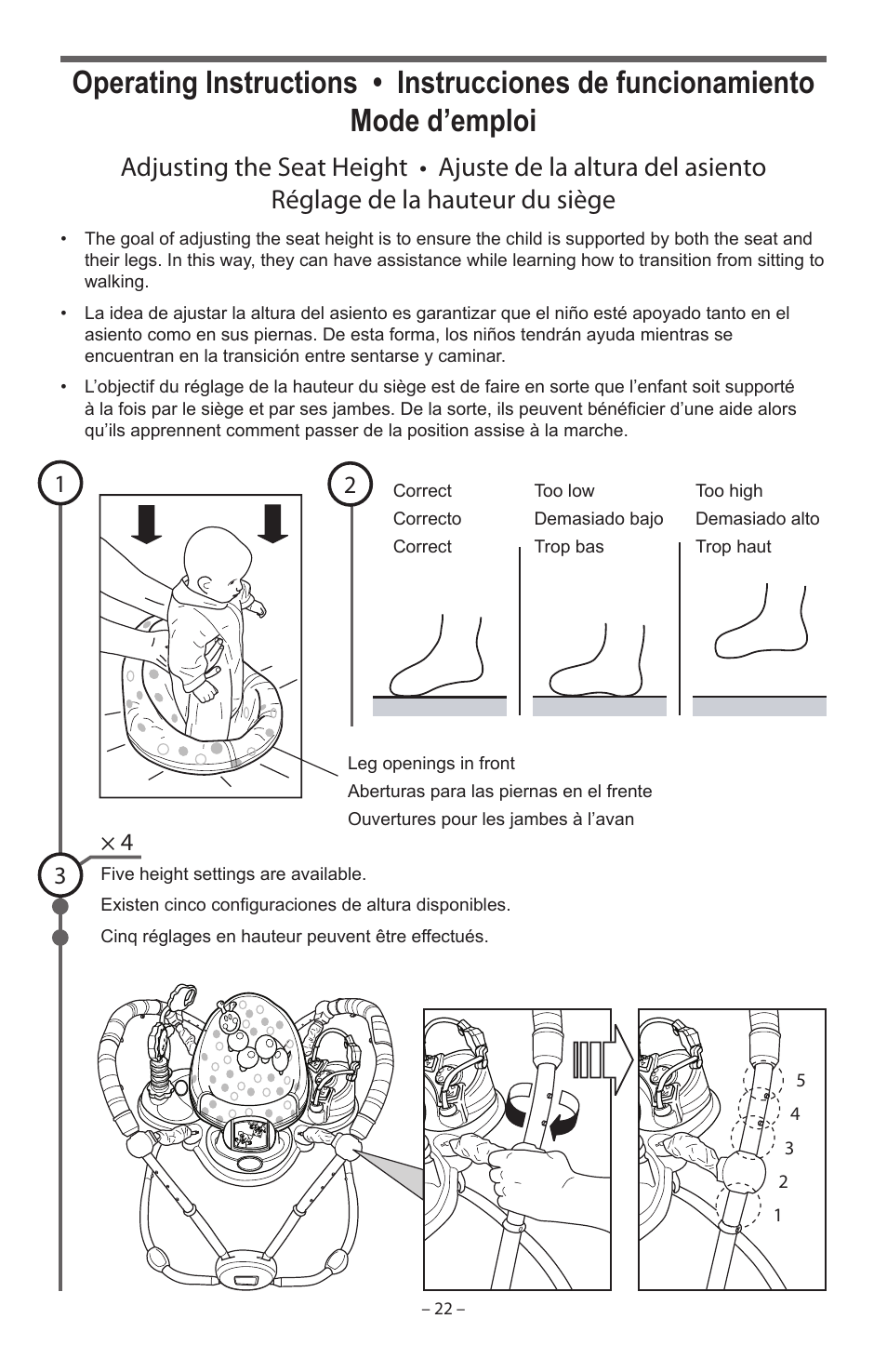 Operating Instructions • Instrucciones de funcionamiento Mode d’emploi

Adjusting the Seat Height • Ajuste de la altura del asiento Réglage de la hauteur du siège

• The goal of adjusting the seat height is to ensure the child is supported by both the seat and their legs. In this way, they can have assistance while learning how to transition from sitting to walking.

• La idea de ajustar la altura del asiento es garantizar que el niño esté apoyado tanto en el asiento como en sus piernas. De esta forma, los niños tendrán ayuda mientras se encuentran en la transición entre sentarse y caminar.

• L’objectif du réglage de la hauteur du siège est de faire en sorte que l’enfant soit supporté à la fois par le siège et par ses jambes. De la sorte, ils peuvent bénéficier d’une aide alors qu’ils apprennent comment passer de la position assise à la marche.

1

2

Correct
Correcto
Correct

Too low
Demasiado bajo
Trop bas

Too high
Demasiado alto
Trop haut

Leg openings in front
Aberturas para las piernas en el frente
Ouvertures pour les jambes à l’avan

× 4

3

Five height settings are available.
Existen cinco configuraciones de altura disponibles.
Cinq réglages en hauteur peuvent être effectués.

5
4
3
2
1

– 22 –