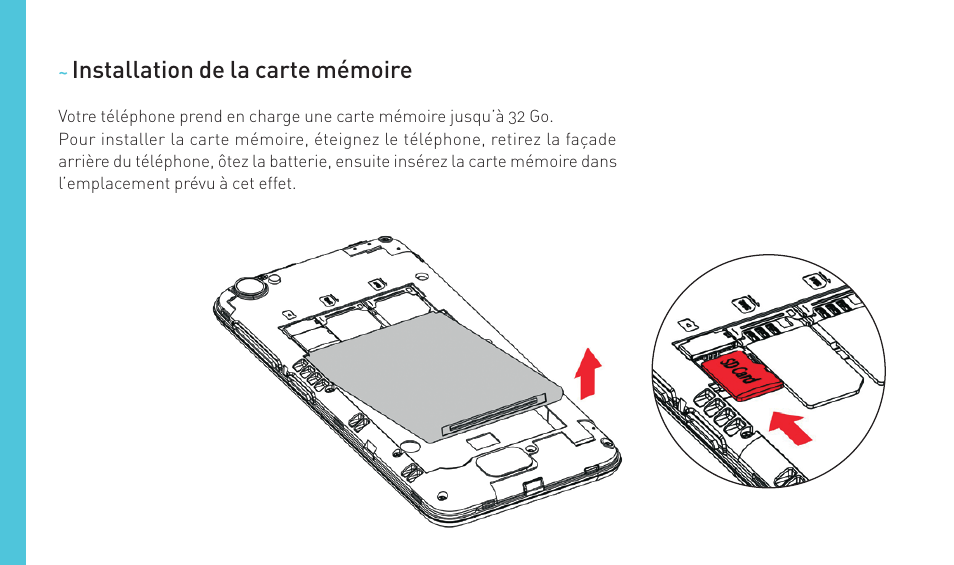 ~ Installation de la carte mémoire

Votre téléphone prend en charge une carte mémoire jusqu'à 32 Go.
Pour installer la carte mémoire, éteignez le téléphone, retirez la façade arrière du téléphone, ôtez la batterie, ensuite insérez la carte mémoire dans l'emplacement prévu à cet effet.

SD Card