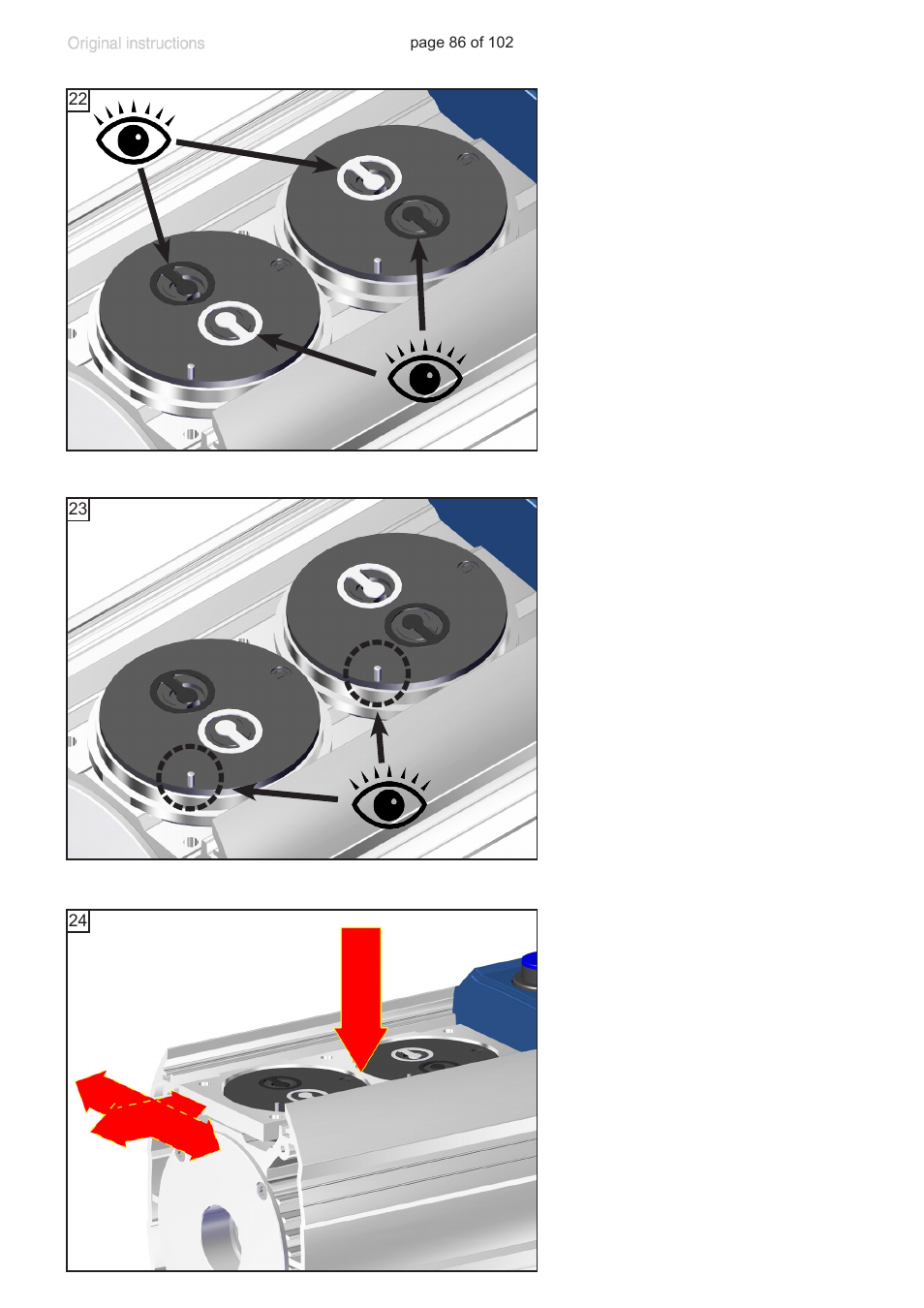 Original instructions

page 86 of 102

22

23

24