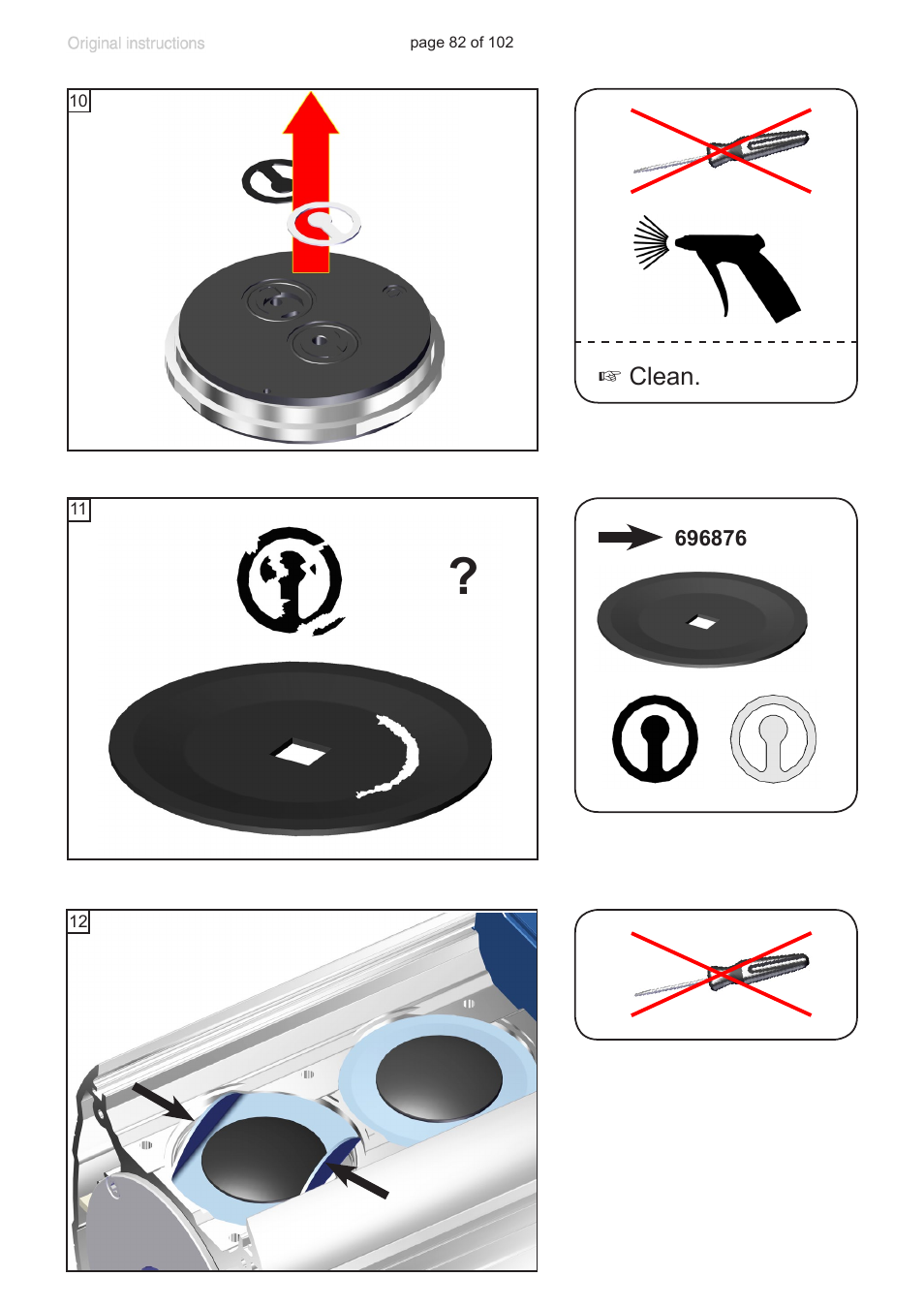 Original instructions

page 82 of 102

10

☞ Clean.

11

?

696876

12