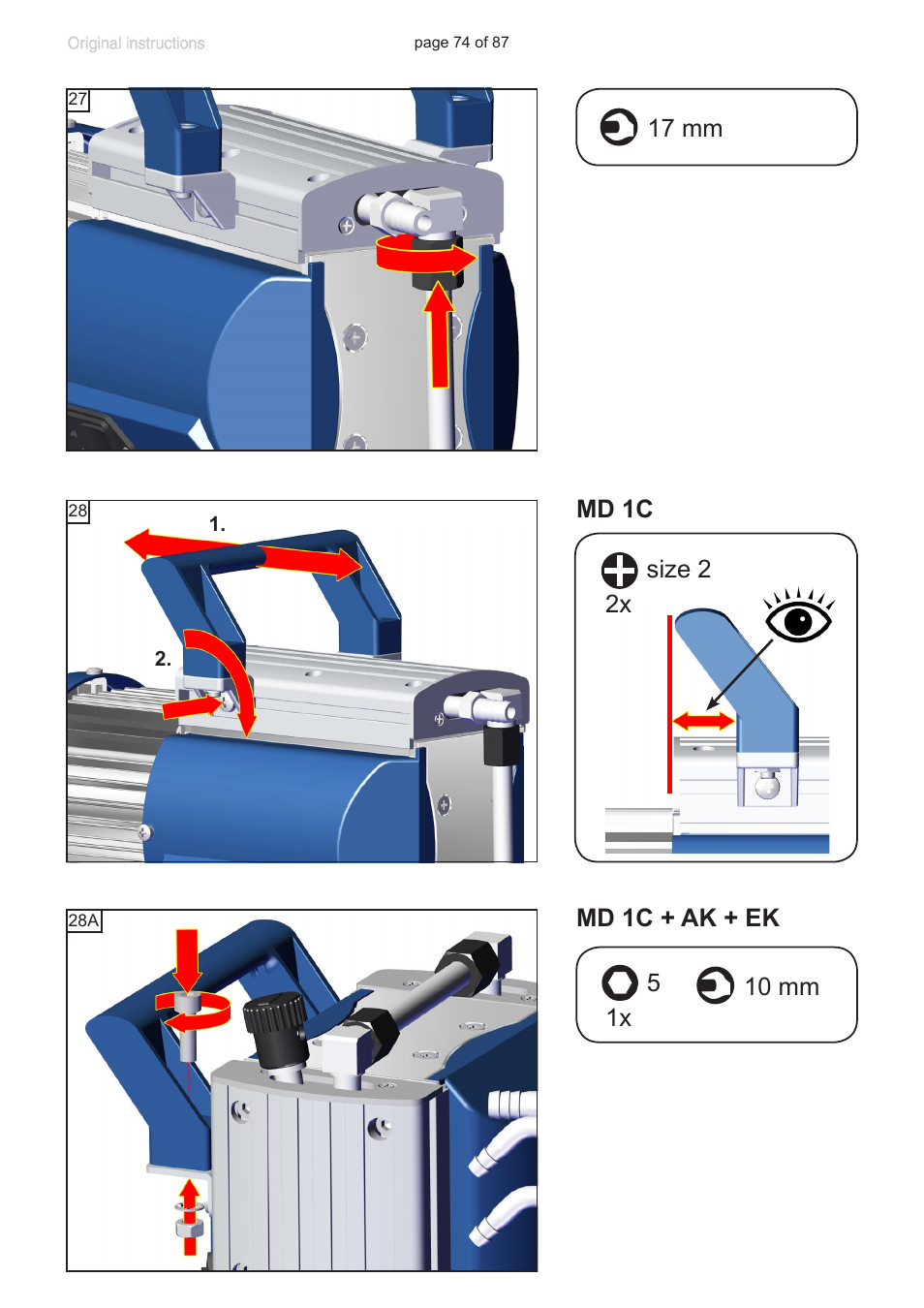 Original instructions

page 74 of 87

27

17 mm

28

1.

2.

MD 1C

size 2

2x

28A

MD 1C + AK + EK

5

1x

10 mm