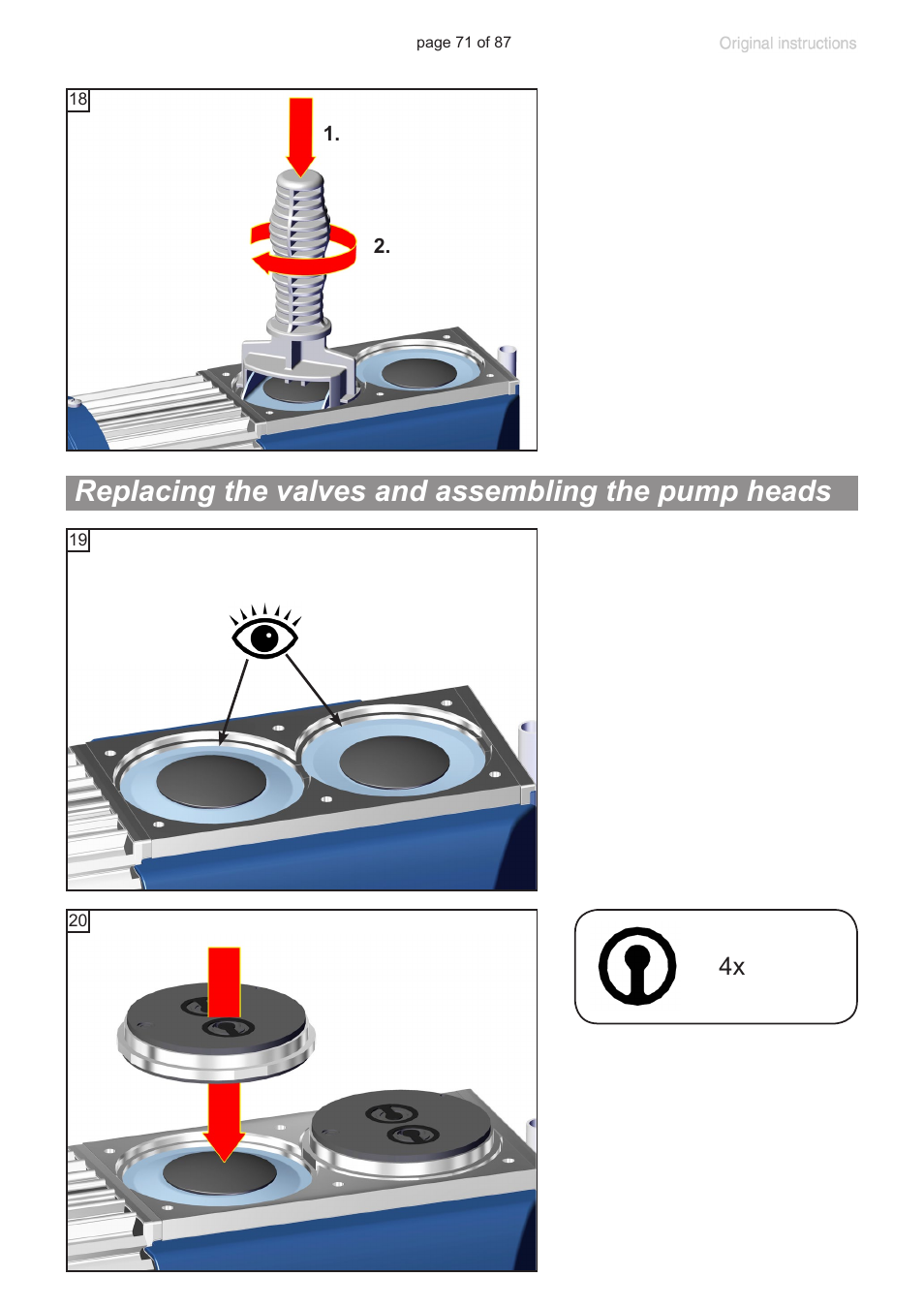 page 71 of 87

Original instructions

18

1.

2.

Replacing the valves and assembling the pump heads

19

20

4x