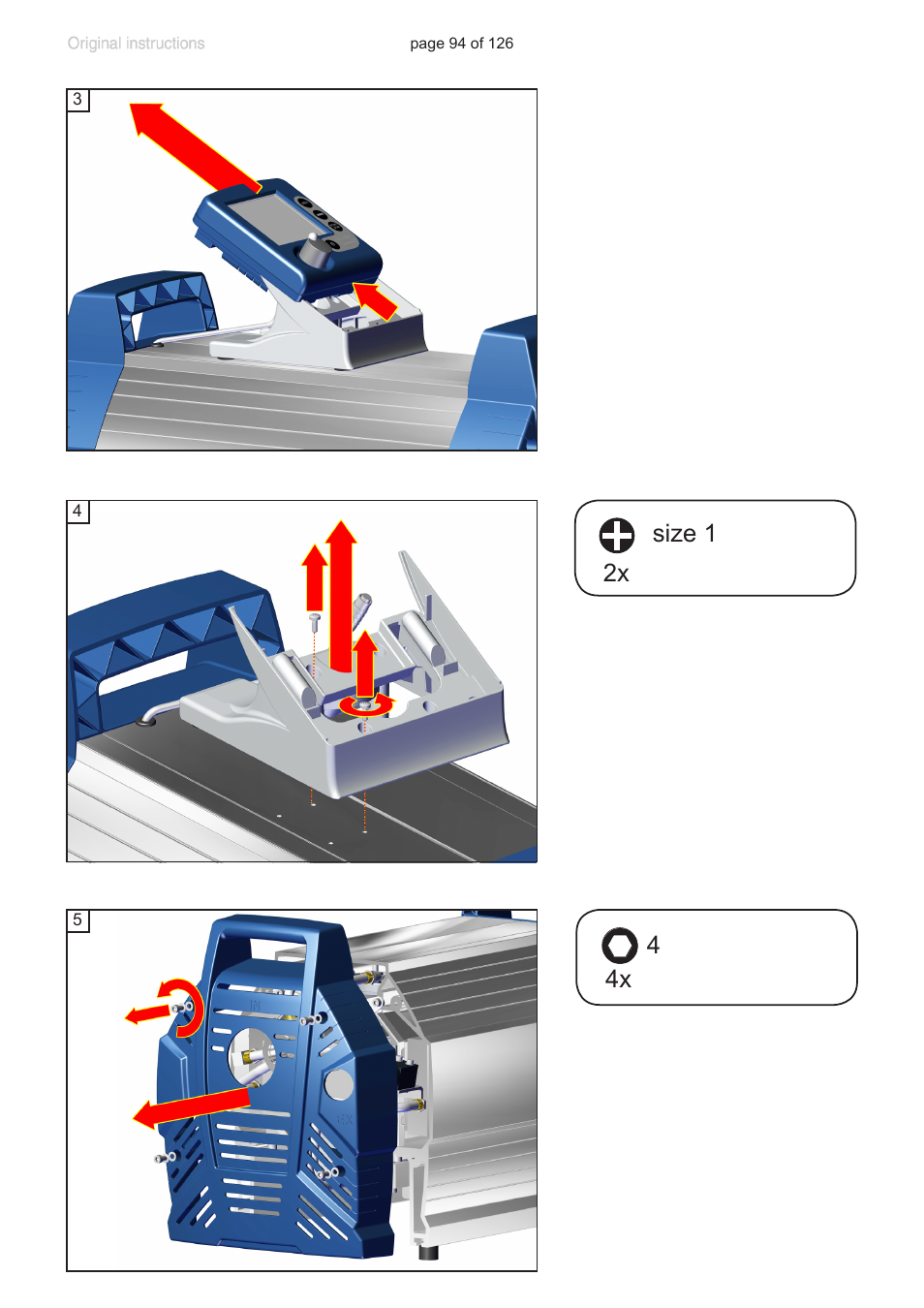 Original instructions

page 94 of 126

3

4

size 1
2x

5

4
4x