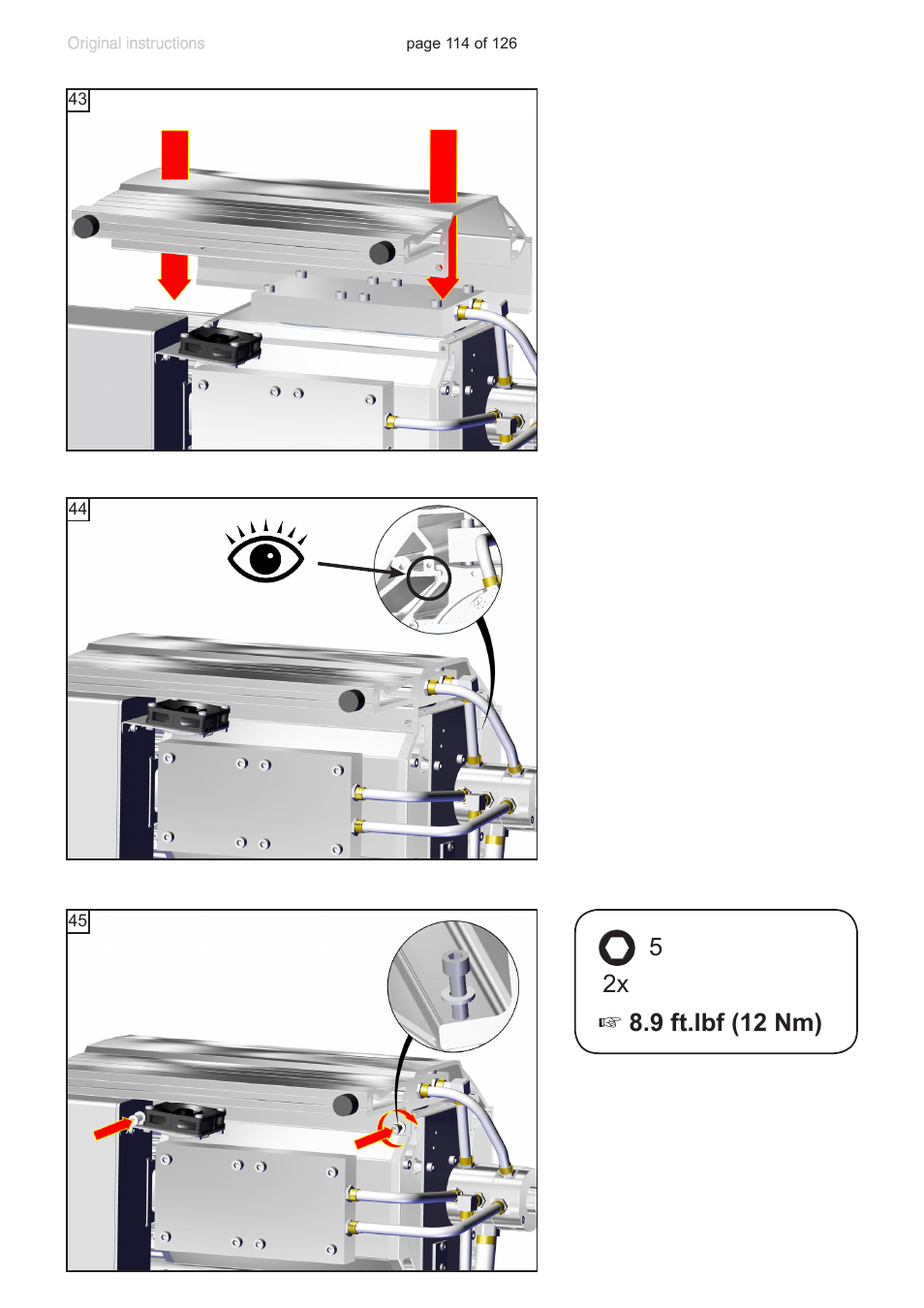 Original instructions

page 114 of 126

43

44

45

5

2x

☞ 8.9 ft.lbf (12 Nm)