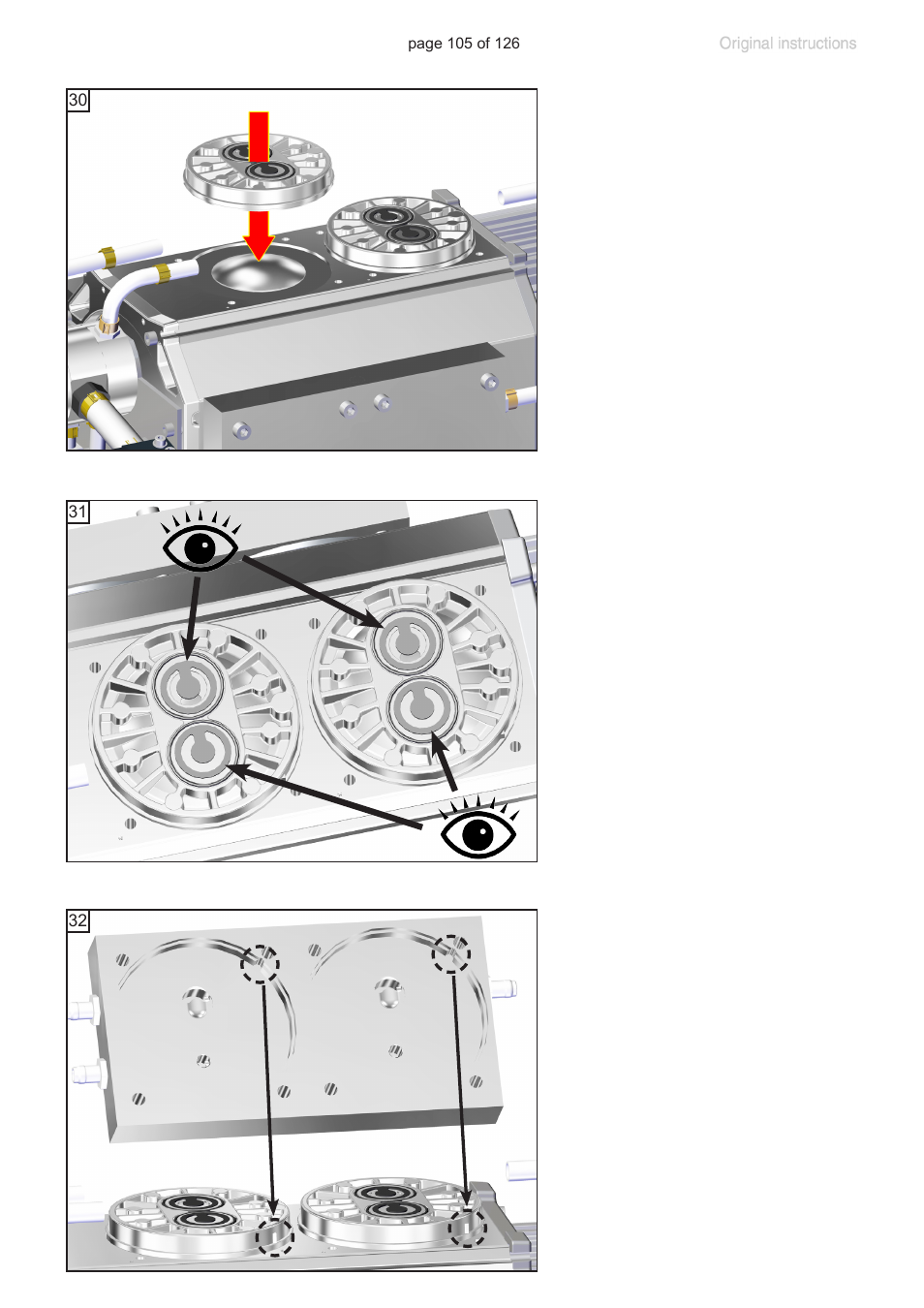 page 105 of 126

Original instructions

30

31

32