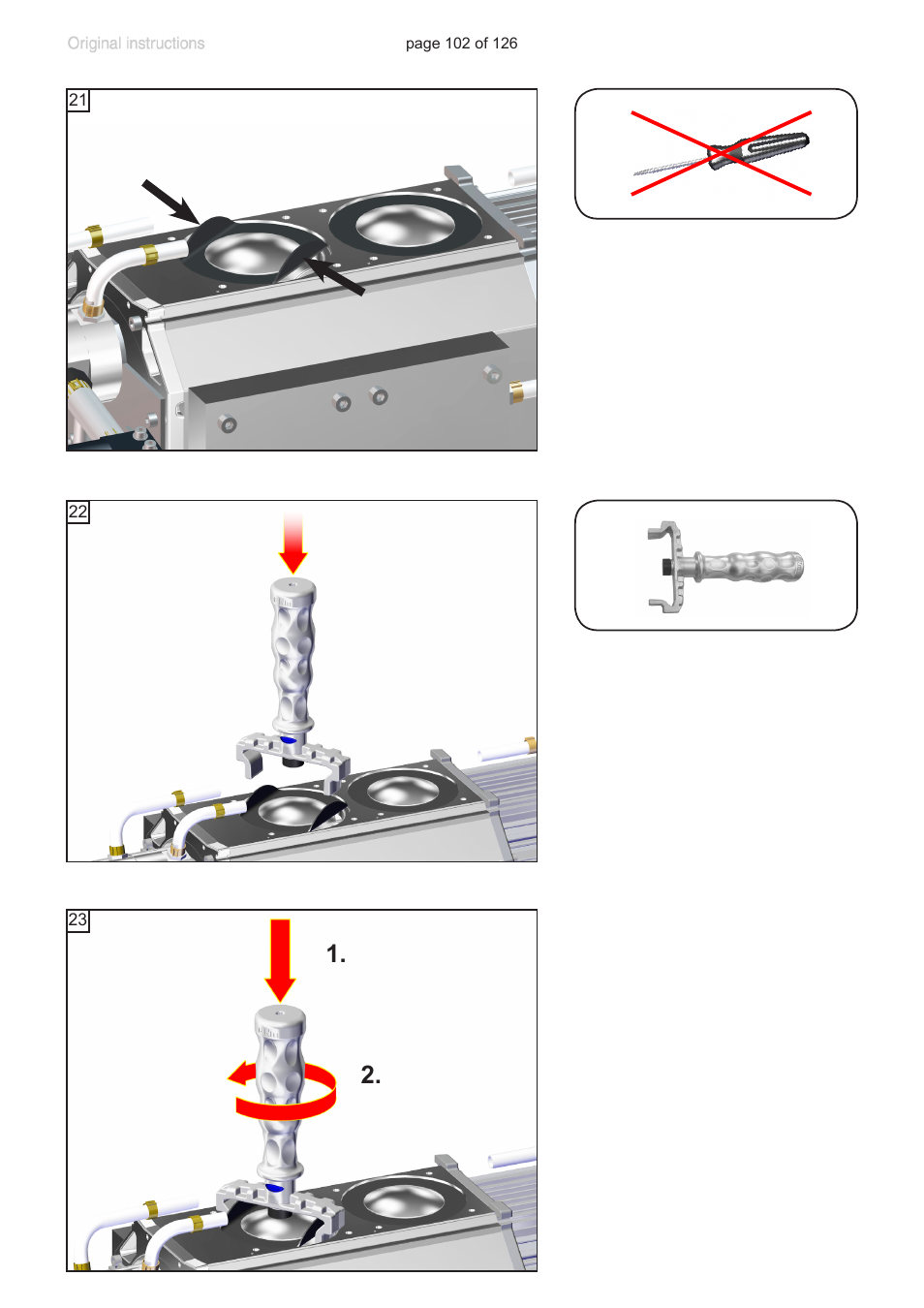 Original instructions

page 102 of 126

21

22

23

1.

2.