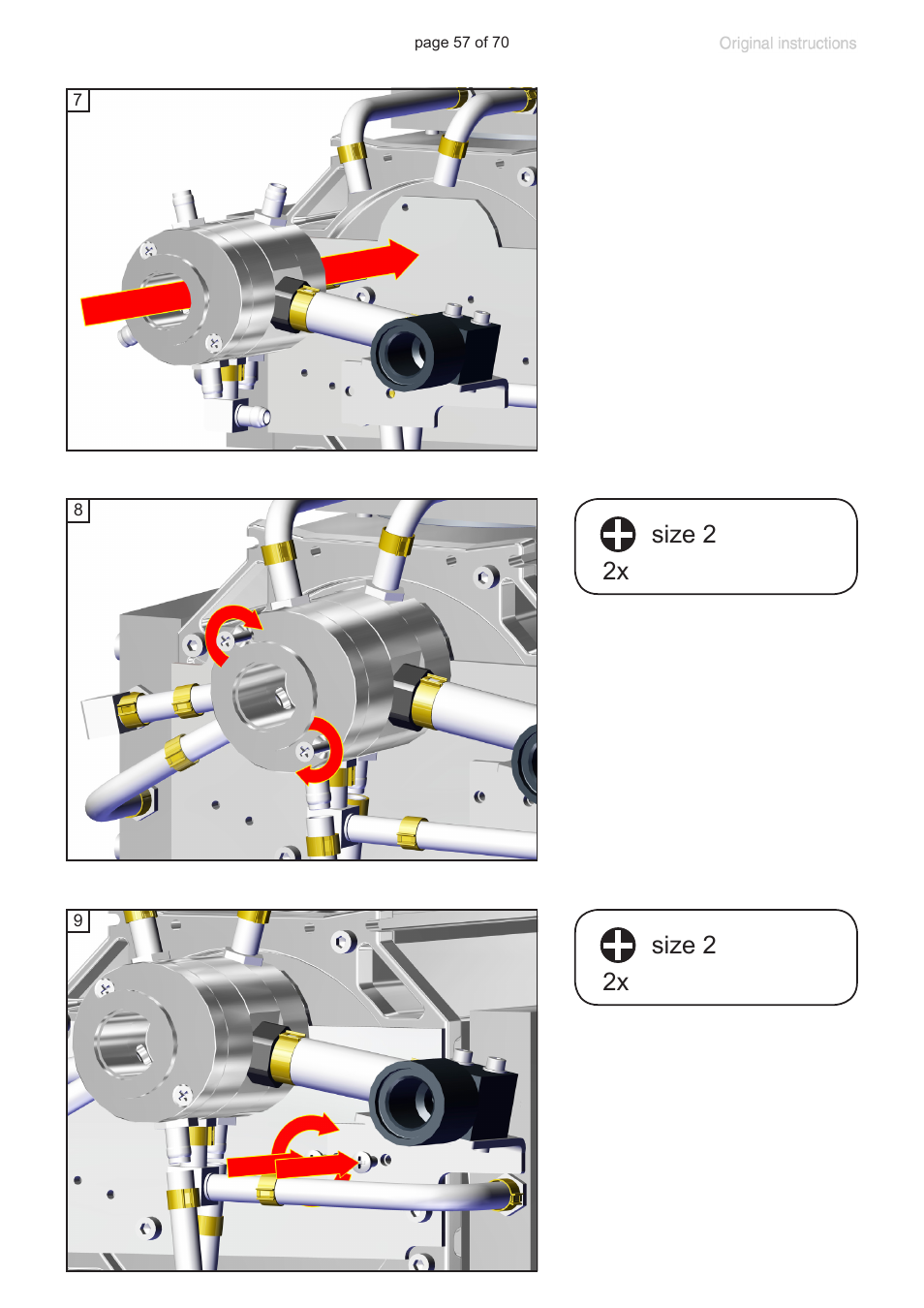 page 57 of 70

Original instructions

7

8

size 2
2x

9

size 2
2x