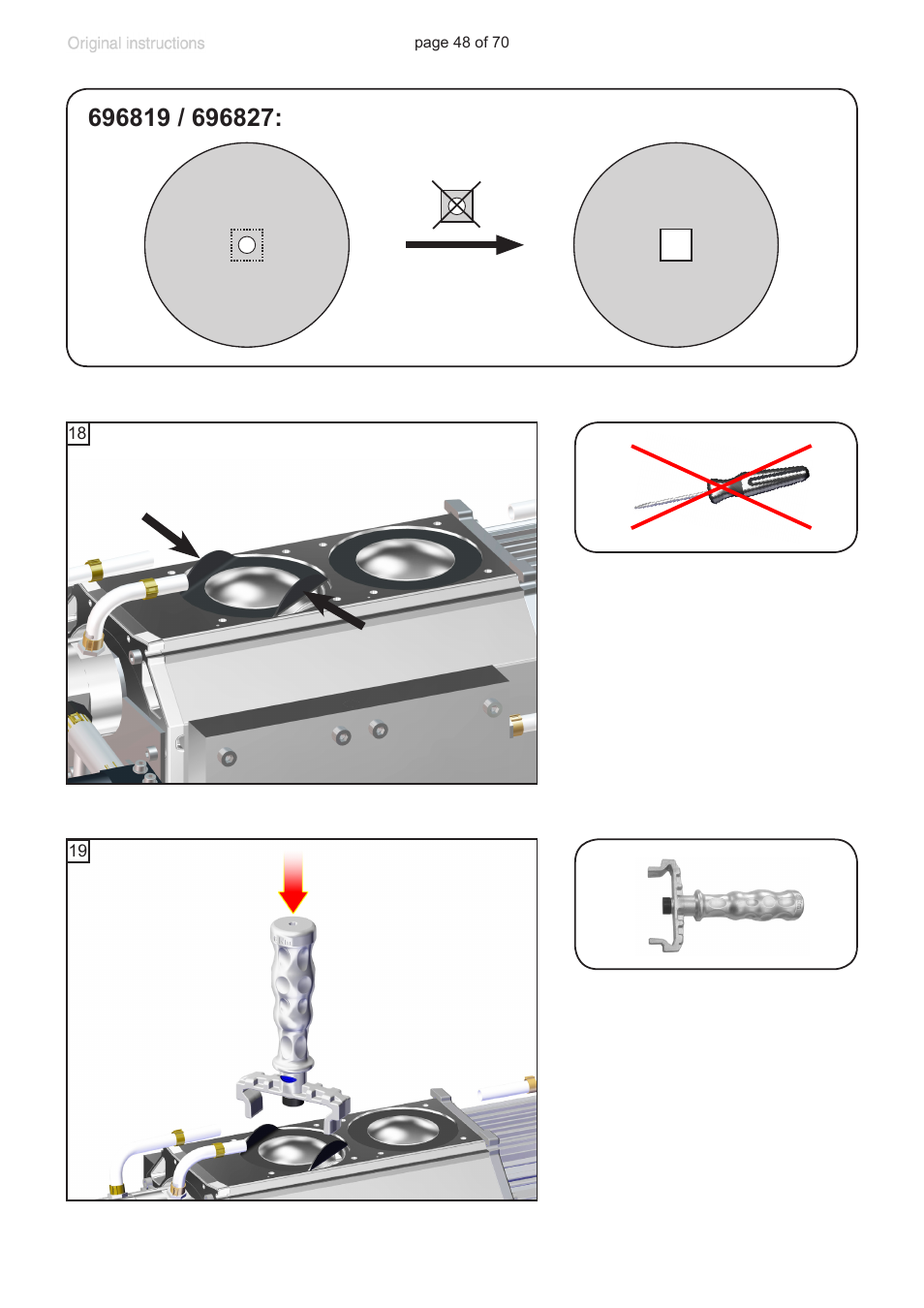 Original instructions

page 48 of 70

696819 / 696827:

18

19