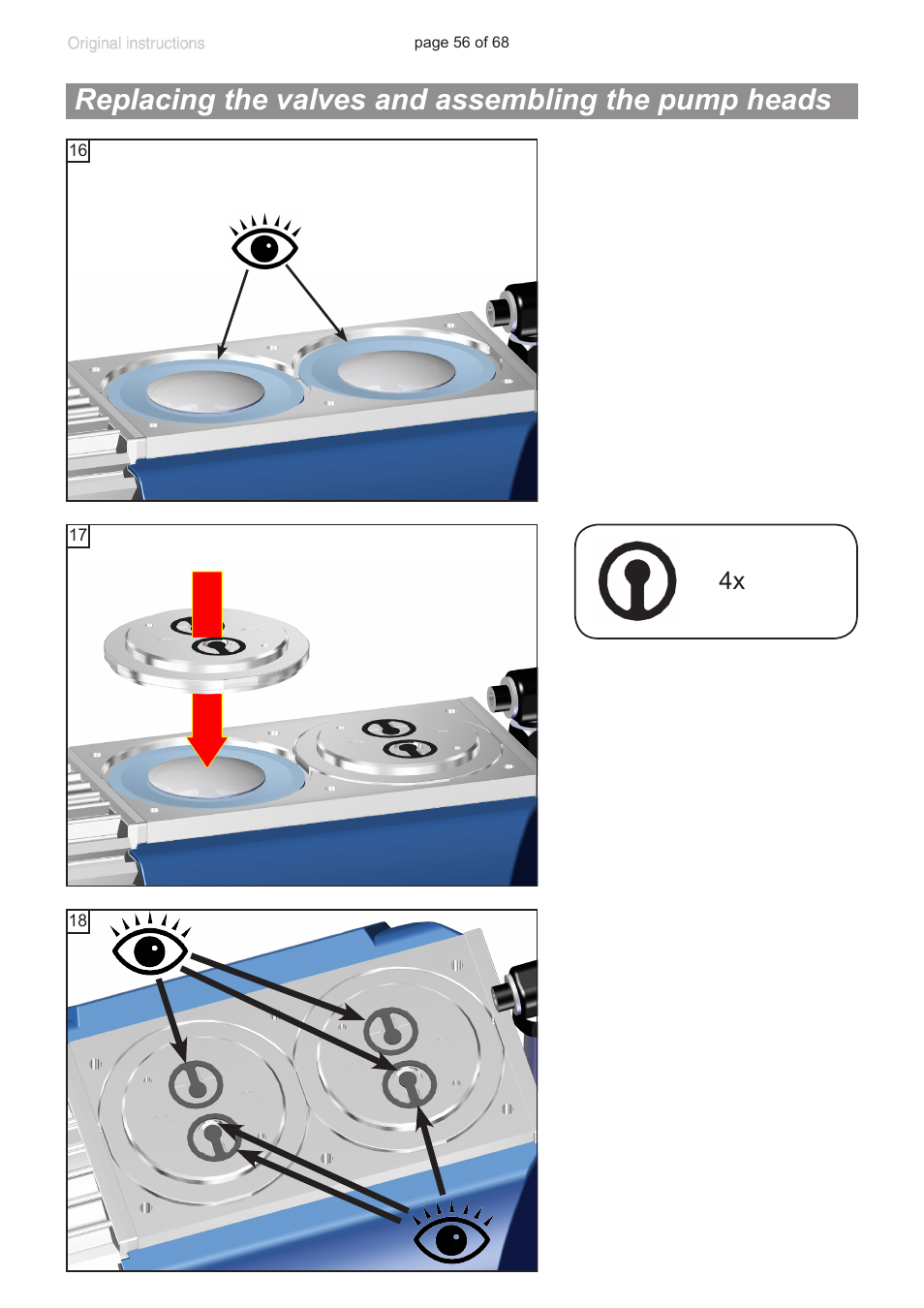 Original instructions

page 56 of 68

Replacing the valves and assembling the pump heads

16

17

4x

18