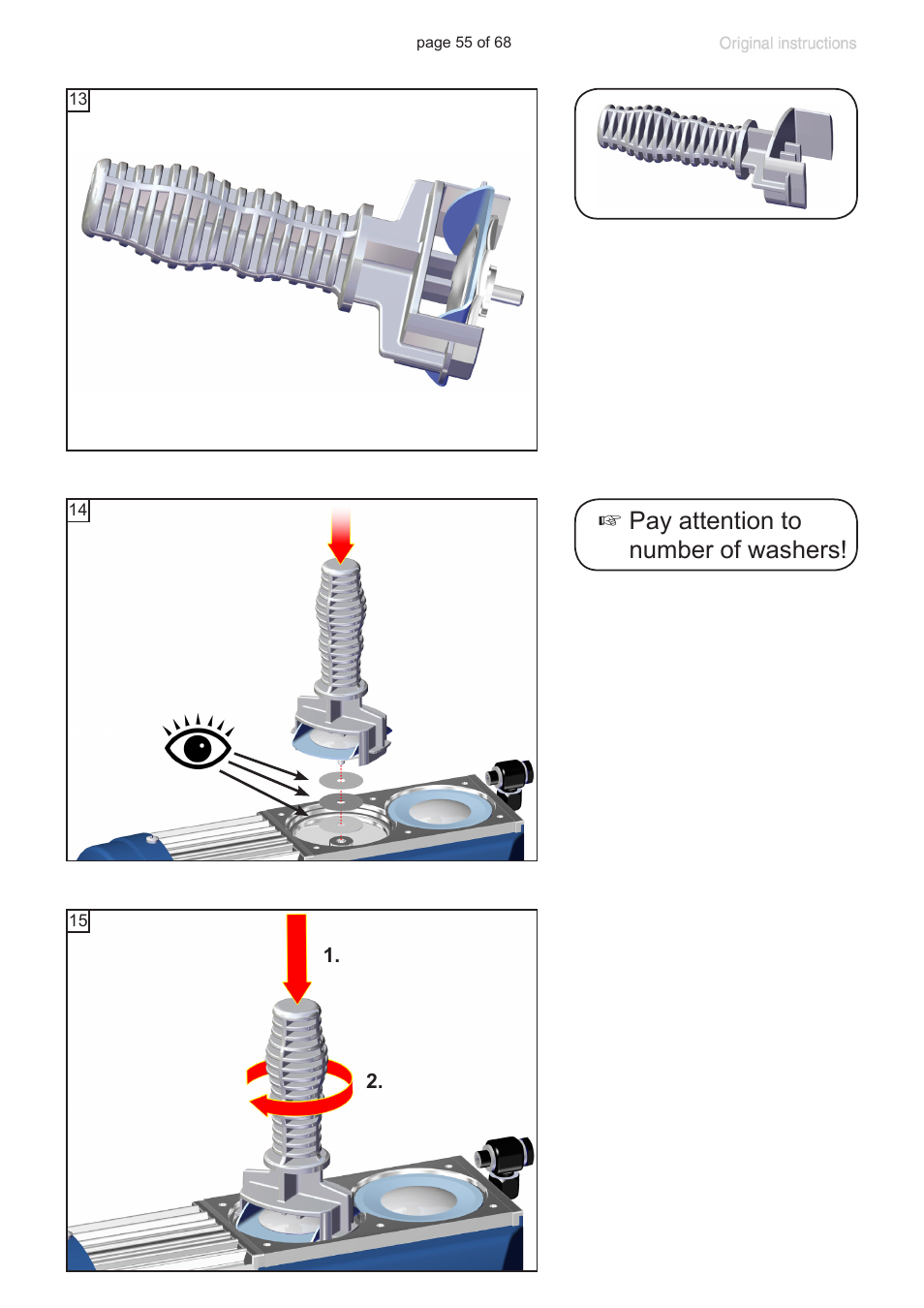 page 55 of 68

Original instructions

13

14

☞ Pay attention to number of washers!

15

1.

2.