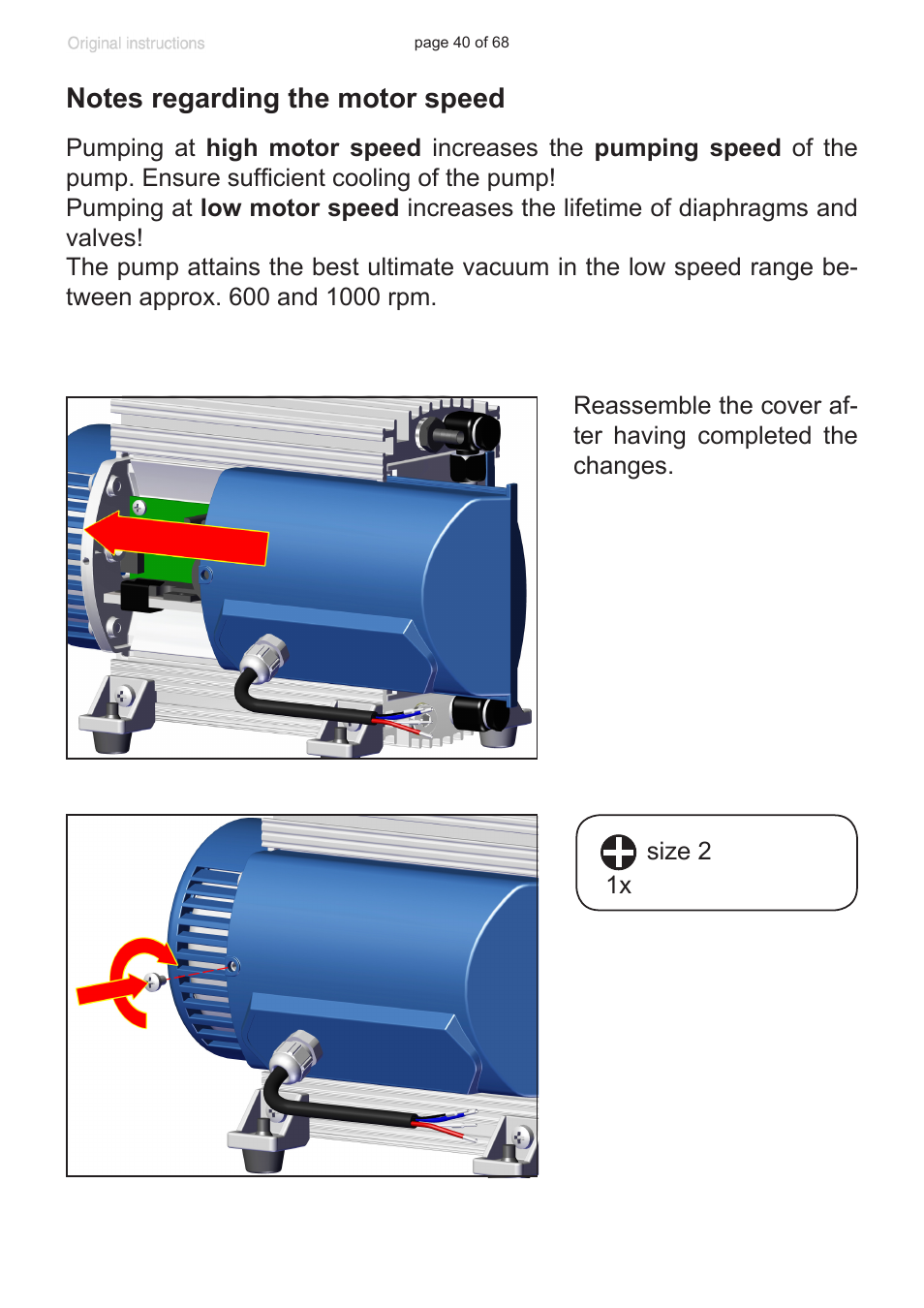 Original instructions

page 40 of 68

Notes regarding the motor speed

Pumping at high motor speed increases the pumping speed of the pump. Ensure sufficient cooling of the pump!
Pumping at low motor speed increases the lifetime of diaphragms and valves!
The pump attains the best ultimate vacuum in the low speed range between approx. 600 and 1000 rpm.

Reassemble the cover after having completed the changes.

size 2
1x