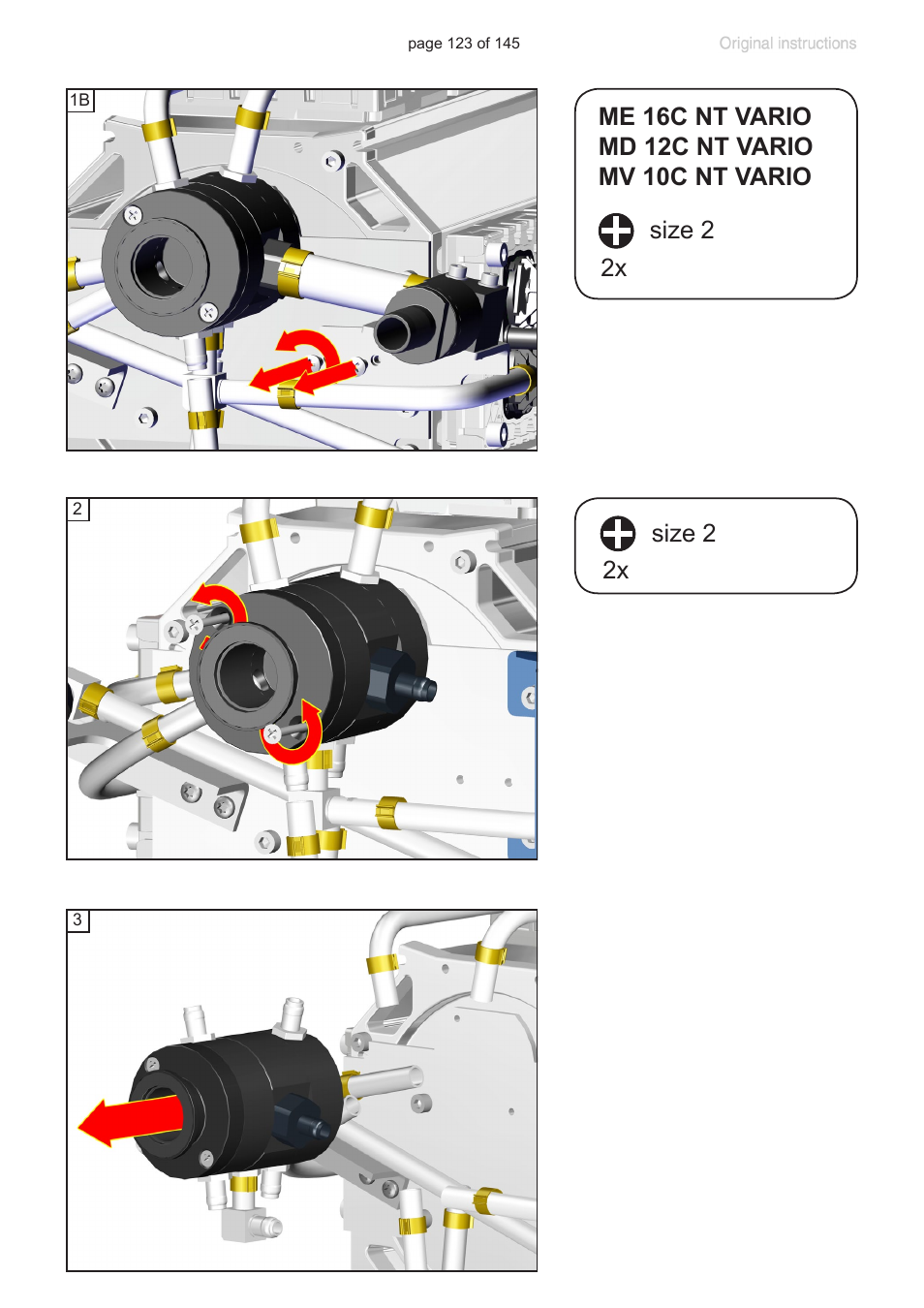 page 123 of 145

Original instructions

1B

ME 16C NT VARIO
MD 12C NT VARIO
MV 10C NT VARIO

size 2
2x

2

size 2
2x

3