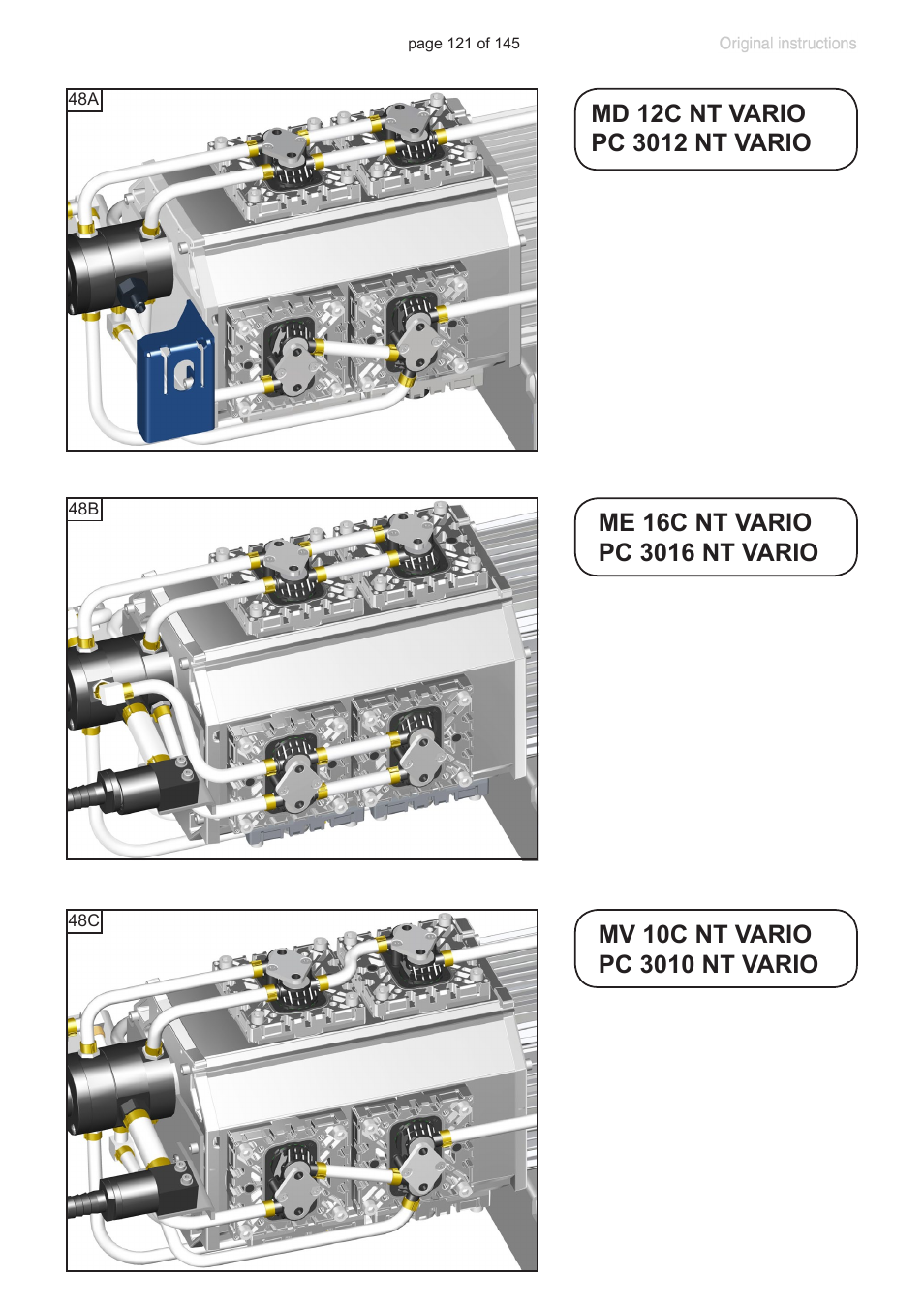 page 121 of 145

Original instructions

48A

MD 12C NT VARIO
PC 3012 NT VARIO

48B

ME 16C NT VARIO
PC 3016 NT VARIO

48C

MV 10C NT VARIO
PC 3010 NT VARIO