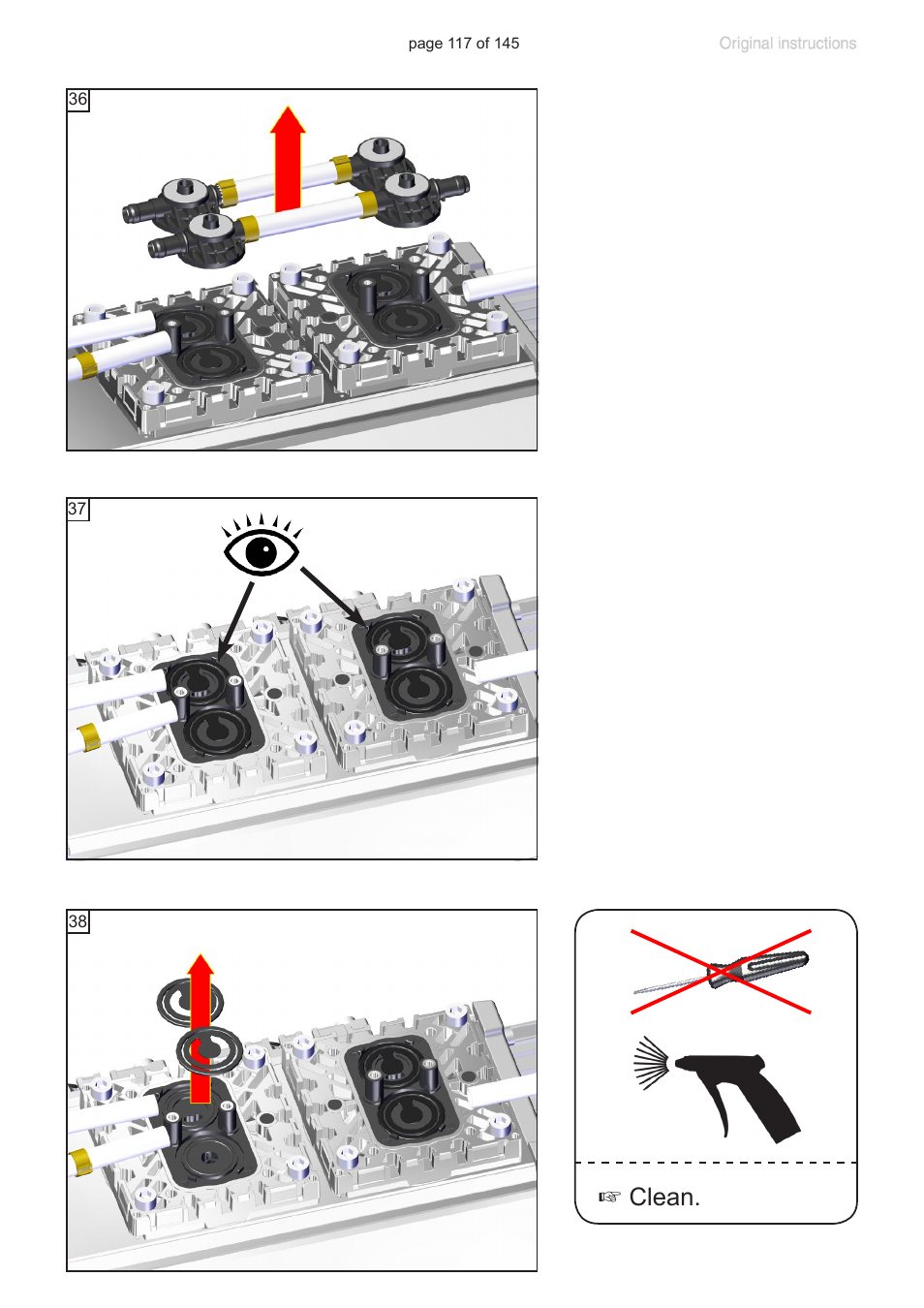 page 117 of 145

Original instructions

36

37

38

☞ Clean.