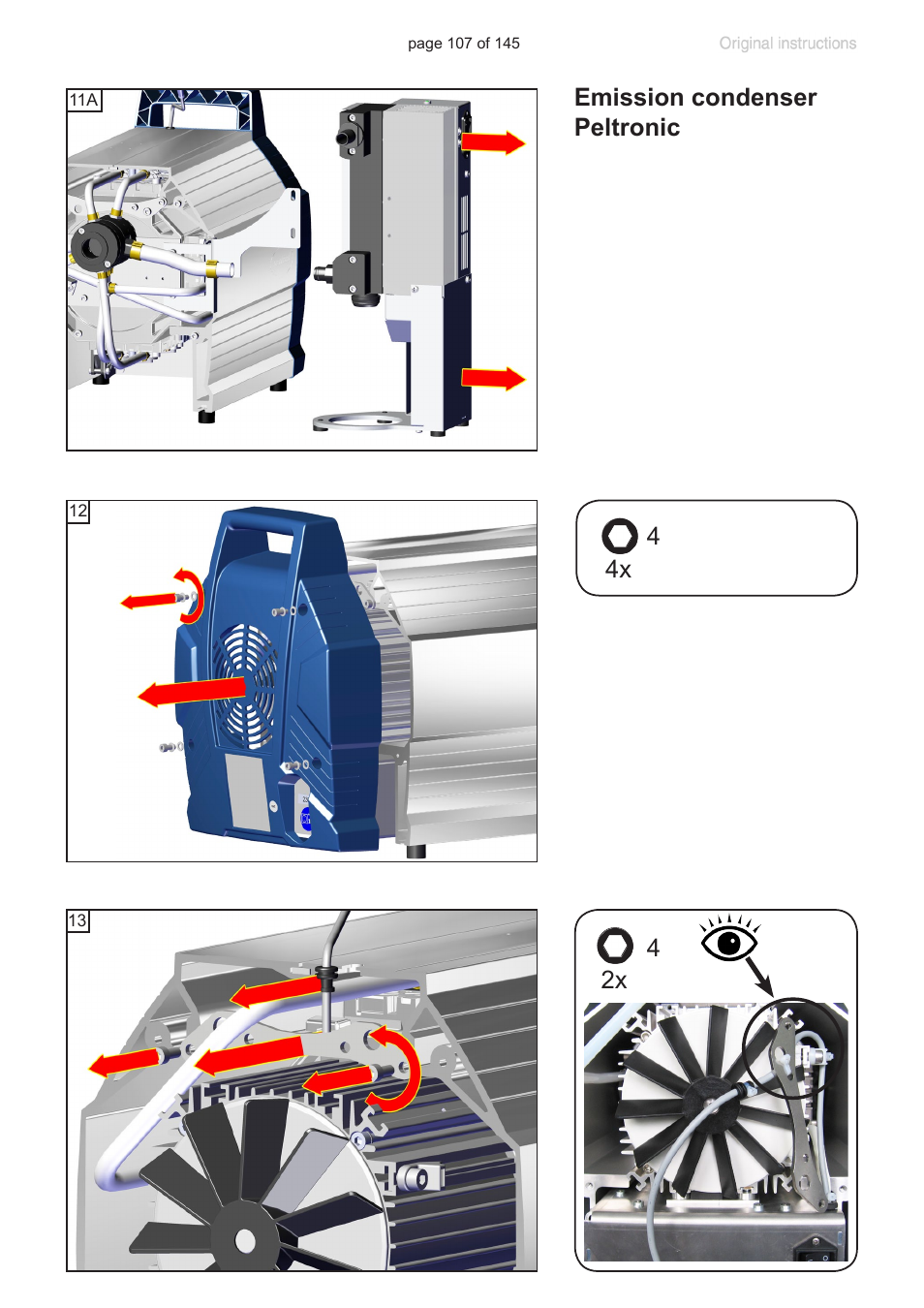 page 107 of 145

Original instructions

11A

Emission condenser Peltronic

12

4
4x

13

4
2x