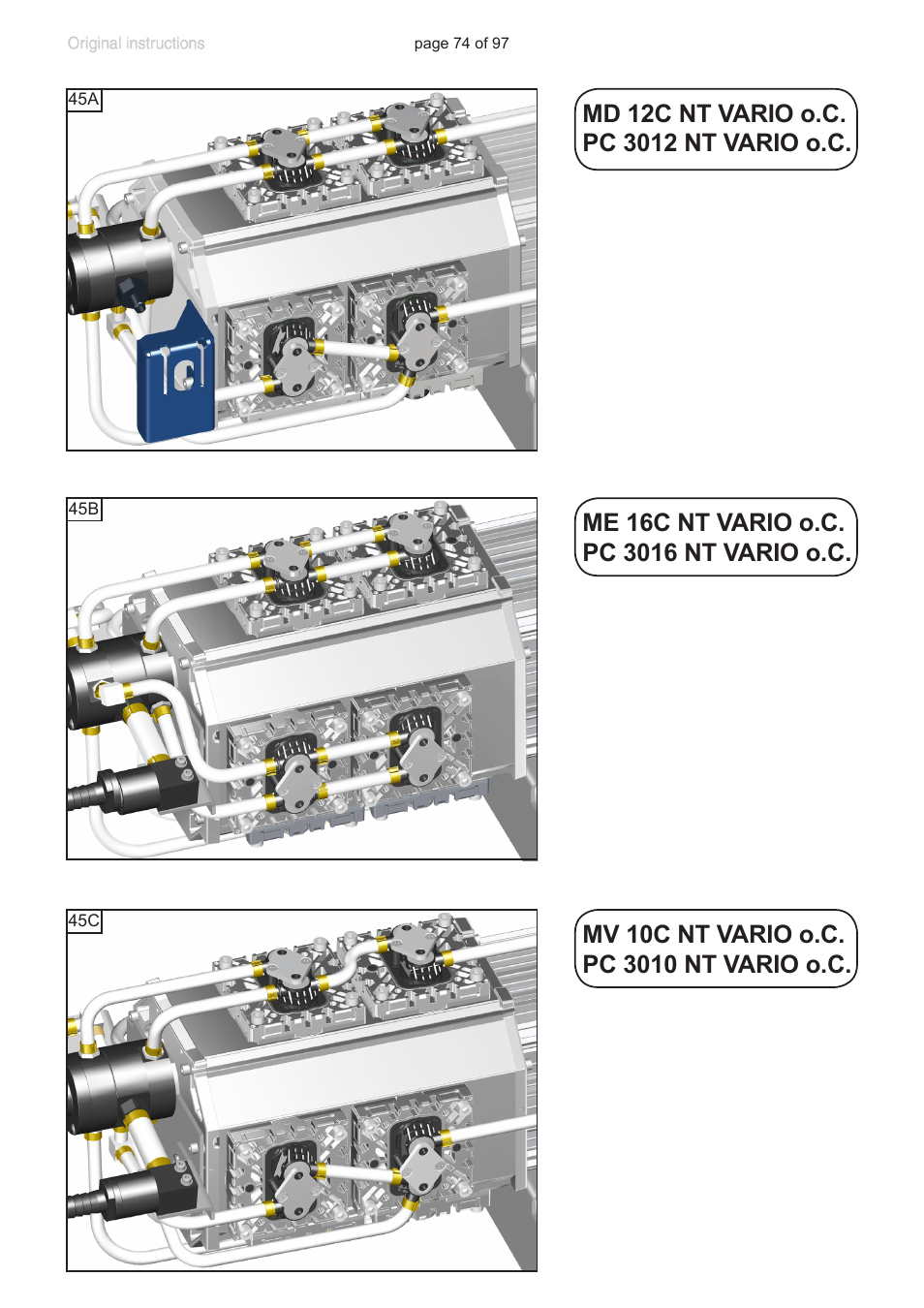 Original instructions

page 74 of 97

45A

MD 12C NT VARIO o.C.
PC 3012 NT VARIO o.C.

45B

ME 16C NT VARIO o.C.
PC 3016 NT VARIO o.C.

45C

MV 10C NT VARIO o.C.
PC 3010 NT VARIO o.C.