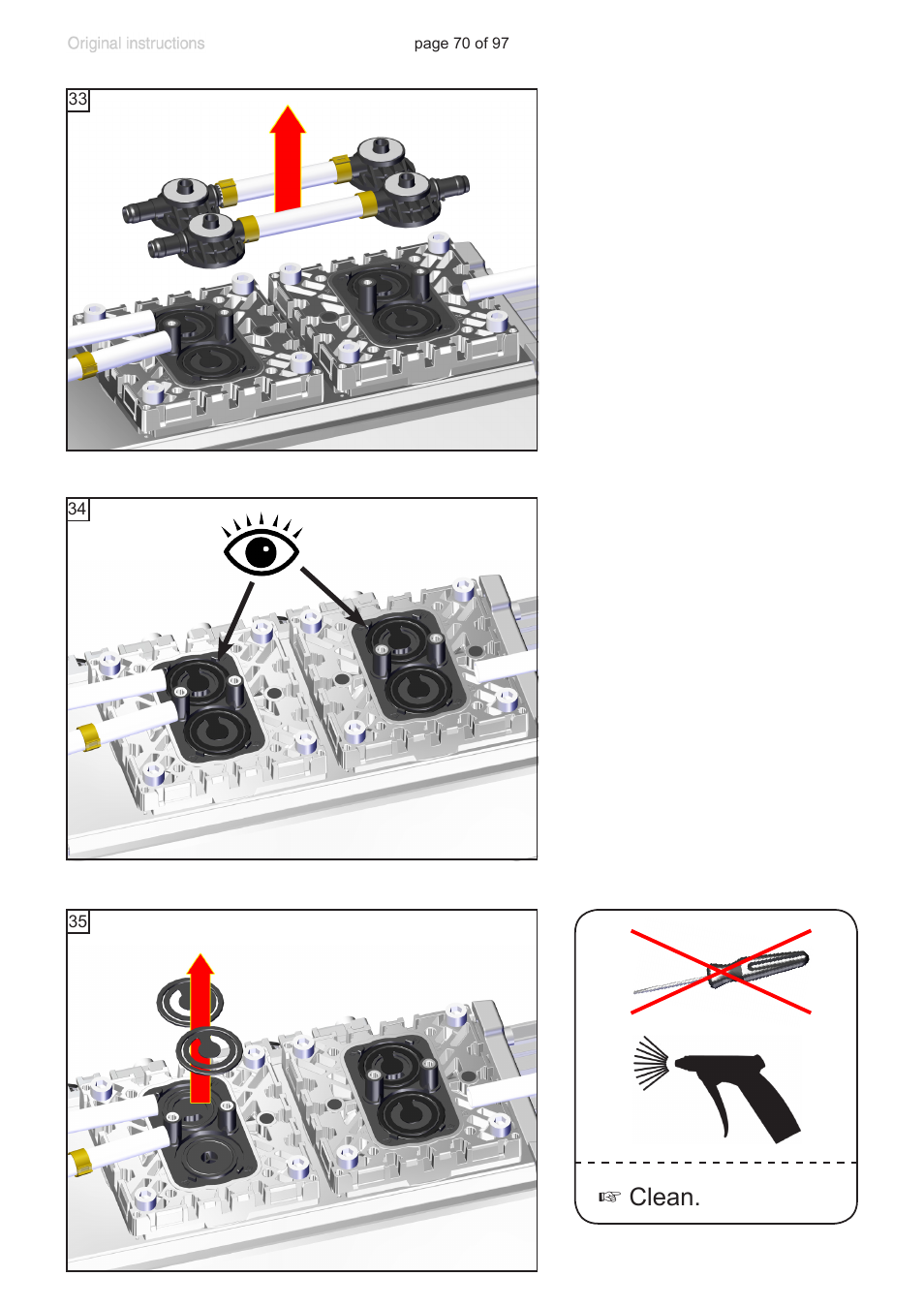 Original instructions

page 70 of 97

33

34

35

☞ Clean.