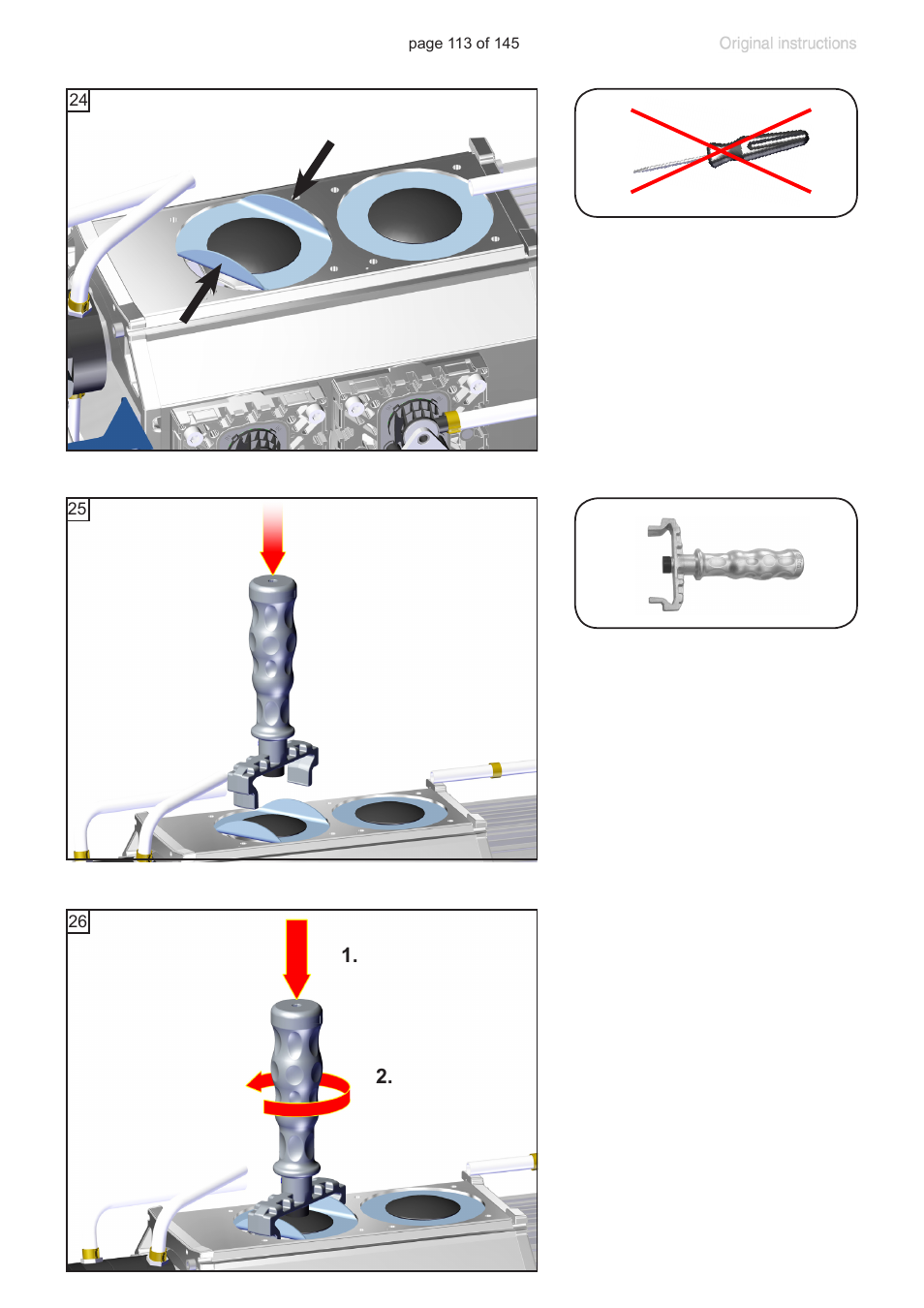 page 113 of 145

Original instructions

24

25

26

1.

2.