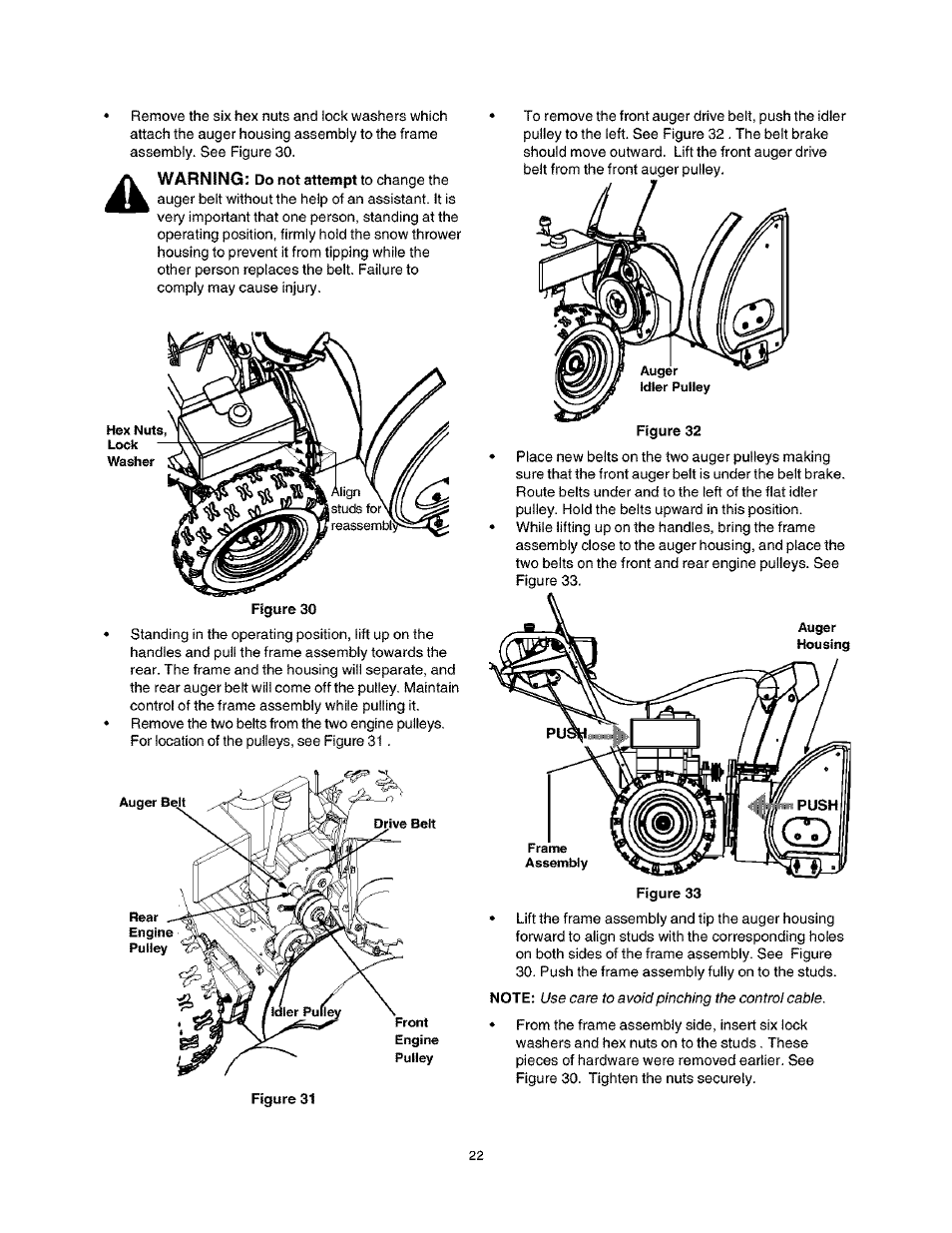 • Remove the six hex nuts and lock washers which attach the auger housing assembly to the frame assembly. See Figure 30.

WARNING: Do not attempt to change the auger belt without the help of an assistant. It is very important that one person, standing at the operating position, firmly hold the snow thrower housing to prevent it from tipping while the other person replaces the belt. Failure to comply may cause injury.

Hex Nuts, Lock Washer

Align studs for reassembly

Figure 30

• Standing in the operating position, lift up on the handles and pull the frame assembly towards the rear. The frame and the housing will separate, and the rear auger belt will come off the pulley. Maintain control of the frame assembly while pulling it.
• Remove the two belts from the two engine pulleys. For location of the pulleys, see Figure 31 .

Auger Belt

Drive Belt

Rear Engine Pulley

Idler Pulley

Front Engine Pulley

Figure 31

• To remove the front auger drive belt, push the idler pulley to the left. See Figure 32 . The belt brake should move outward. Lift the front auger drive belt from the front auger pulley.

Auger Idler Pulley

Figure 32

• Place new belts on the two auger pulleys making sure that the front auger belt is under the belt brake. Route belts under and to the left of the flat idler pulley. Hold the belts upward in this position.
• While lifting up on the handles, bring the frame assembly close to the auger housing, and place the two belts on the front and rear engine pulleys. See Figure 33.

Auger Housing

PUSH

PUSH

Frame Assembly

Figure 33

• Lift the frame assembly and tip the auger housing forward to align studs with the corresponding holes on both sides of the frame assembly. See Figure 30. Push the frame assembly fully on to the studs.

NOTE: Use care to avoid pinching the control cable.

• From the frame assembly side, insert six lock washers and hex nuts on to the studs . These pieces of hardware were removed earlier. See Figure 30. Tighten the nuts securely.

22