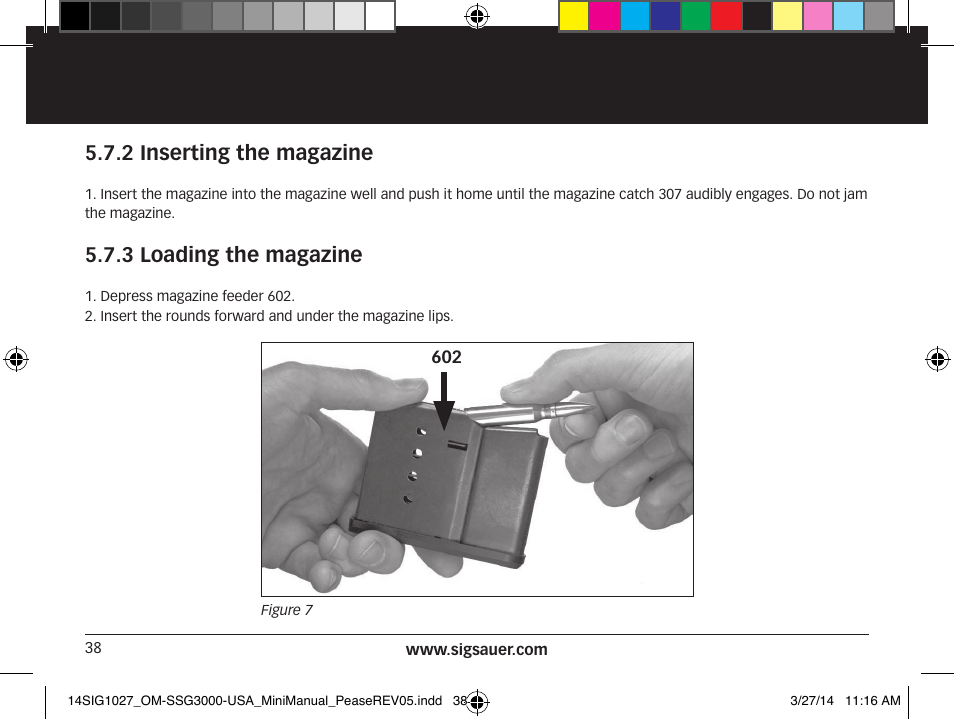 5.7.2 Inserting the magazine

1. Insert the magazine into the magazine well and push it home until the magazine catch 307 audibly engages. Do not jam the magazine.

5.7.3 Loading the magazine

1. Depress magazine feeder 602.
2. Insert the rounds forward and under the magazine lips.

602

Figure 7

38

www.sigsauer.com

14SIG1027_OM-SSG3000-USA_MiniManual_PeaseREV05.indd 38

3/27/14 11:16 AM