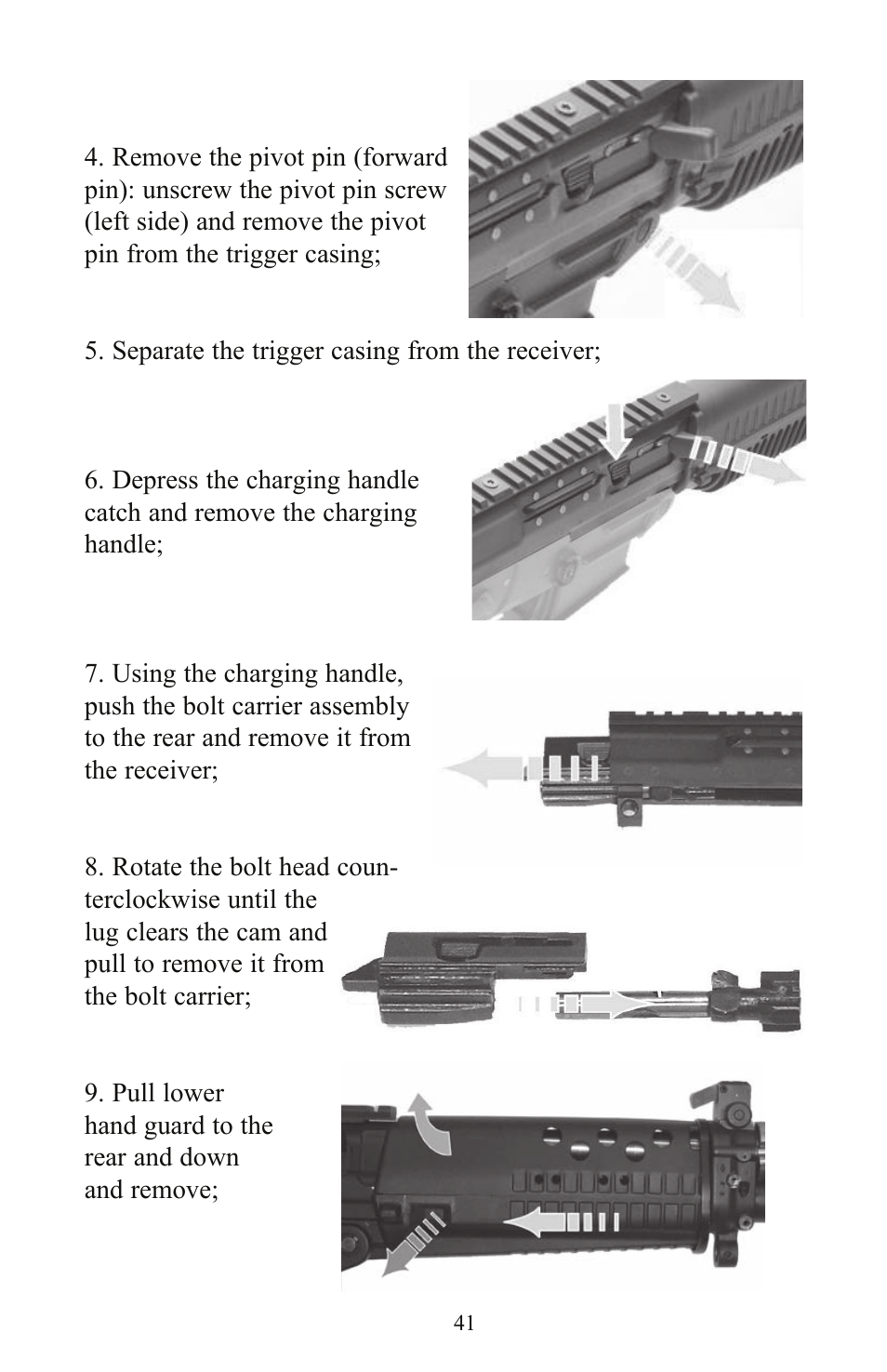 4. Remove the pivot pin (forward pin): unscrew the pivot pin screw (left side) and remove the pivot pin from the trigger casing;

5. Separate the trigger casing from the receiver;

6. Depress the charging handle catch and remove the charging handle;

7. Using the charging handle, push the bolt carrier assembly to the rear and remove it from the receiver;

8. Rotate the bolt head counterclockwise until the lug clears the cam and pull to remove it from the bolt carrier;

9. Pull lower hand guard to the rear and down and remove;

41