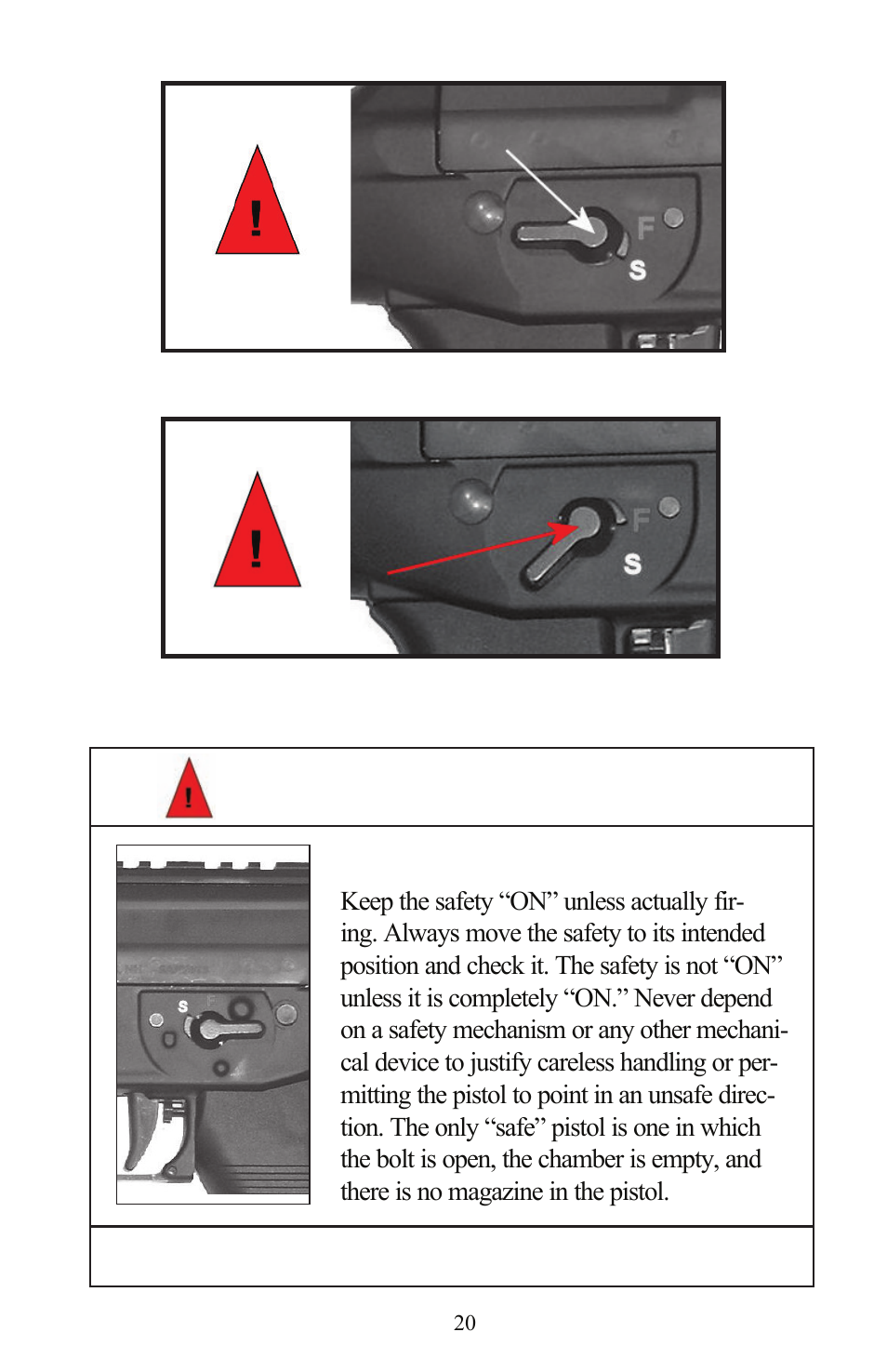 !

F

S

!

F

S

!

S

F

Keep the safety “ON” unless actually firing. Always move the safety to its intended position and check it. The safety is not “ON” unless it is completely “ON.” Never depend on a safety mechanism or any other mechanical device to justify careless handling or permitting the pistol to point in an unsafe direction. The only “safe” pistol is one in which the bolt is open, the chamber is empty, and there is no magazine in the pistol.

20