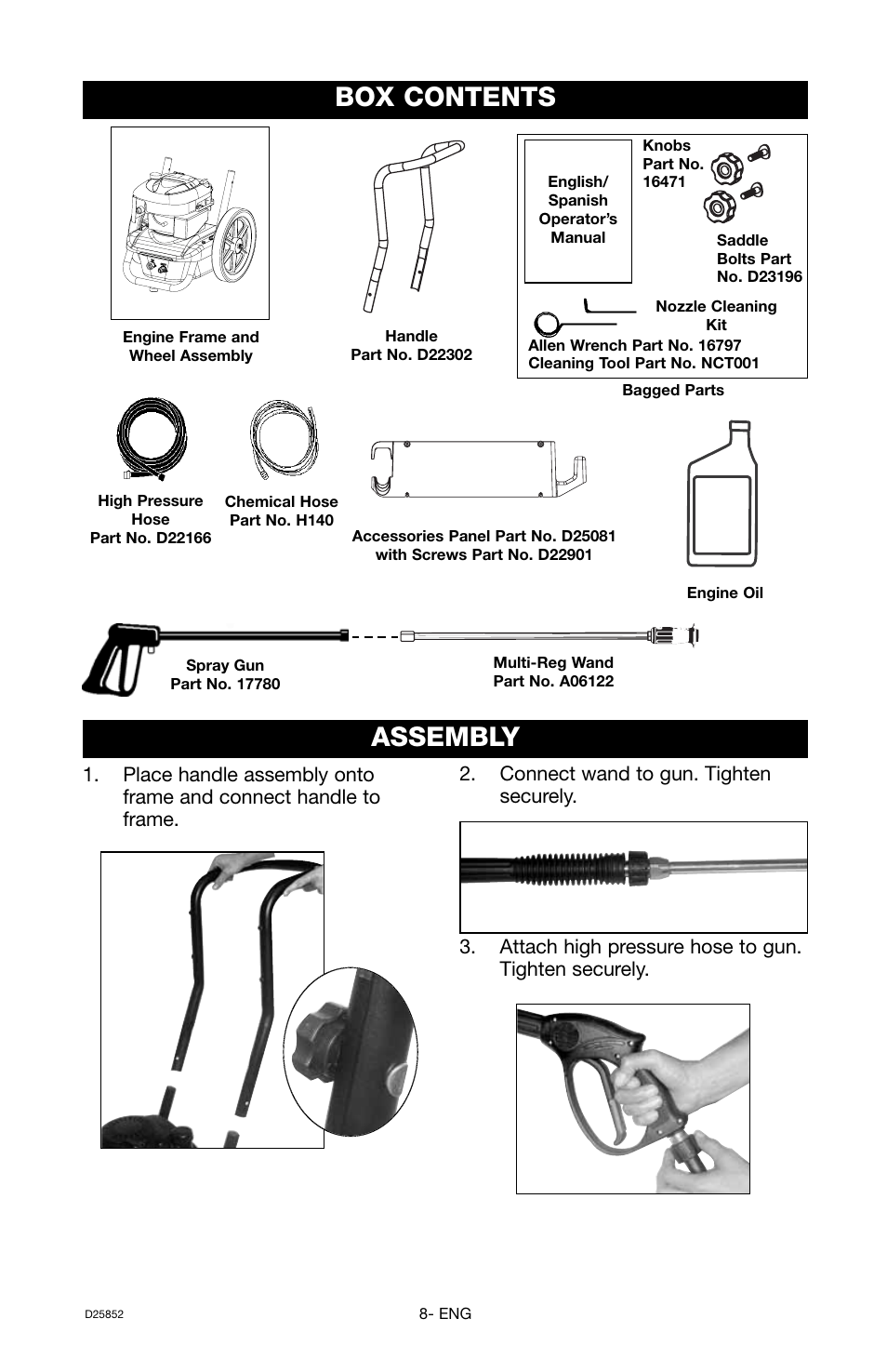 BOX CONTENTS

Engine Frame and Wheel Assembly

Handle
Part No. D22302

English/ Spanish Operator's Manual

Knobs
Part No.
16471

Saddle Bolts Part No. D23196

Nozzle Cleaning Kit

Allen Wrench Part No. 16797
Cleaning Tool Part No. NCT001

Bagged Parts

High Pressure Hose
Part No. D22166

Chemical Hose
Part No. H140

Accessories Panel Part No. D25081
with Screws Part No. D22901

Engine Oil

Spray Gun
Part No. 17780

Multi-Reg Wand
Part No. A06122

ASSEMBLY

1. Place handle assembly onto frame and connect handle to frame.

2. Connect wand to gun. Tighten securely.

3. Attach high pressure hose to gun. Tighten securely.

D25852

8- ENG