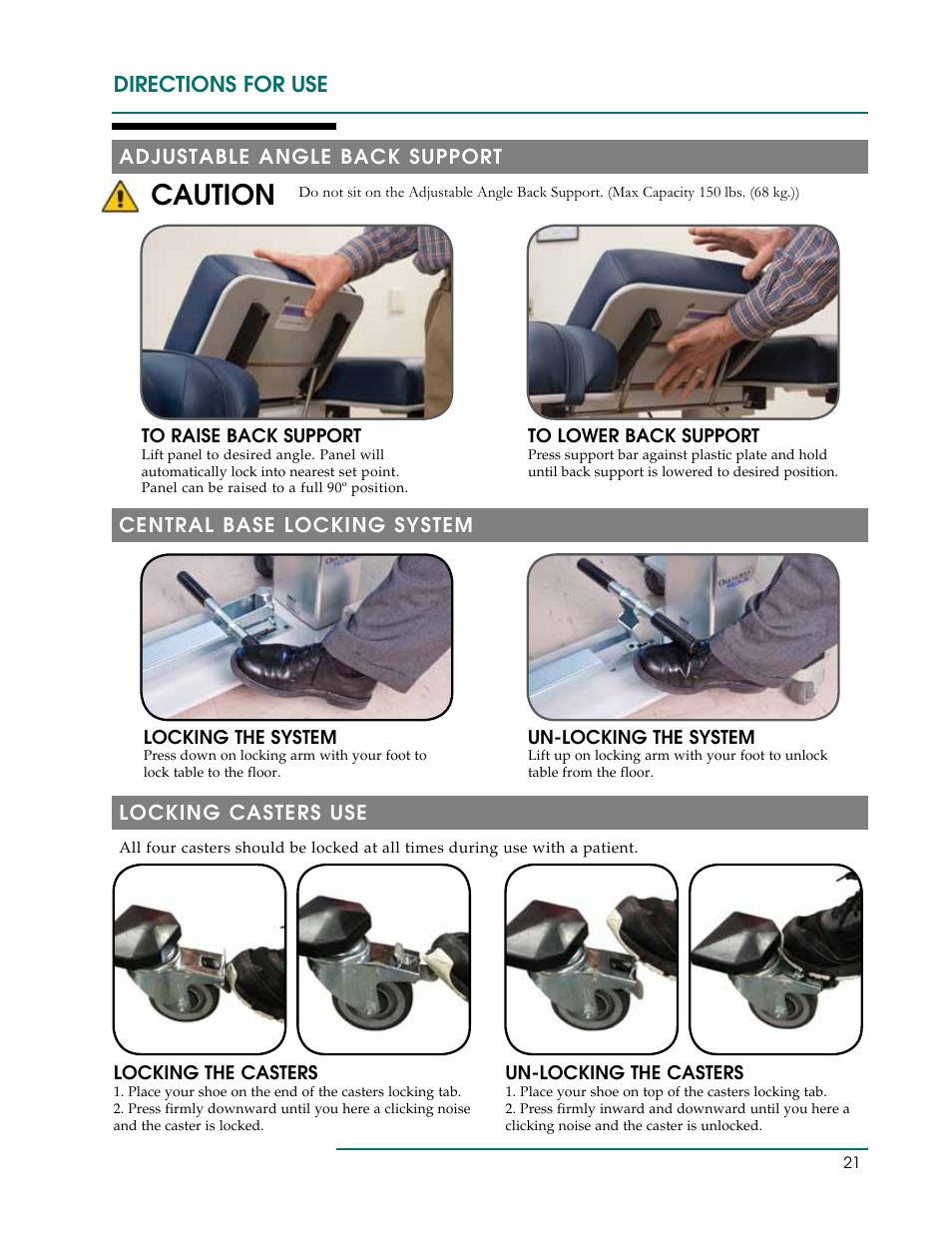 DIRECTIONS FOR USE

ADJUSTABLE ANGLE BACK SUPPORT

CAUTION Do not sit on the Adjustable Angle Back Support. (Max Capacity 150 lbs. (68 kg.))

TO RAISE BACK SUPPORT
Lift panel to desired angle. Panel will automatically lock into nearest set point. Panel can be raised to a full 90º position.

TO LOWER BACK SUPPORT
Press support bar against plastic plate and hold until back support is lowered to desired position.

CENTRAL BASE LOCKING SYSTEM

LOCKING THE SYSTEM
Press down on locking arm with your foot to lock table to the floor.

UN-LOCKING THE SYSTEM
Lift up on locking arm with your foot to unlock table from the floor.

LOCKING CASTERS USE

All four casters should be locked at all times during use with a patient.

LOCKING THE CASTERS
1. Place your shoe on the end of the casters locking tab.
2. Press firmly downward until you here a clicking noise and the caster is locked.

UN-LOCKING THE CASTERS
1. Place your shoe on top of the casters locking tab.
2. Press firmly inward and downward until you here a clicking noise and the caster is unlocked.

21