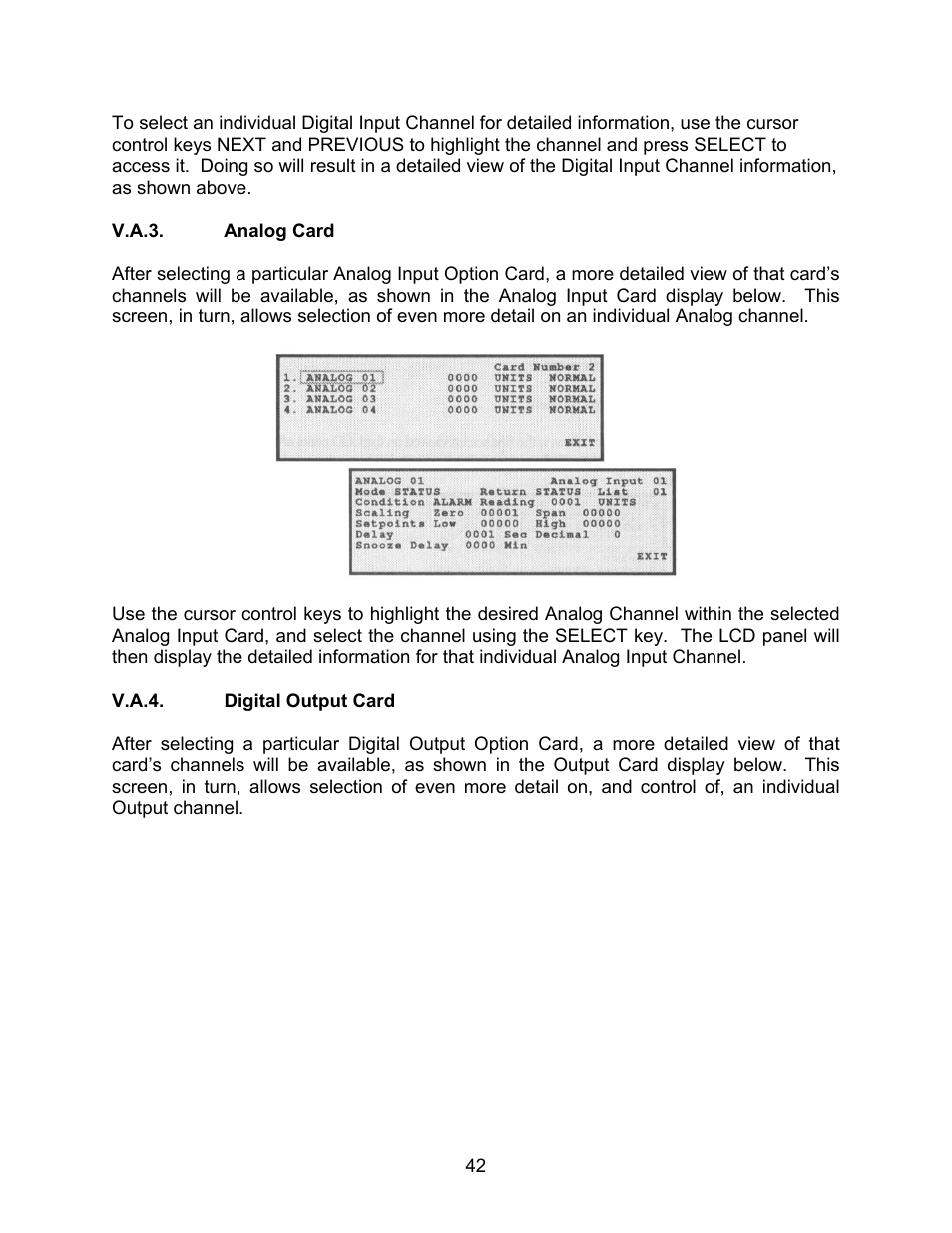 To select an individual Digital Input Channel for detailed information, use the cursor control keys NEXT and PREVIOUS to highlight the channel and press SELECT to access it. Doing so will result in a detailed view of the Digital Input Channel information, as shown above.

V.A.3. Analog Card

After selecting a particular Analog Input Option Card, a more detailed view of that card's channels will be available, as shown in the Analog Input Card display below. This screen, in turn, allows selection of even more detail on an individual Analog channel.

Card Number 2
1. ANALOG 01 0000 UNITS NORMAL
2. ANALOG 02 0000 UNITS NORMAL
3. ANALOG 03 0000 UNITS NORMAL
4. ANALOG 04 0000 UNITS NORMAL
EXIT

ANALOG 01 Analog Input 01
Mode STATUS Return STATUS List 01
Condition ALARM Reading 0001 UNITS
Scaling Zero 00001 Span 00000
Setpoints Low 00000 High 00000
Delay 0001 Sec Decimal 0
Snooze Delay 0000 Min
EXIT

Use the cursor control keys to highlight the desired Analog Channel within the selected Analog Input Card, and select the channel using the SELECT key. The LCD panel will then display the detailed information for that individual Analog Input Channel.

V.A.4. Digital Output Card

After selecting a particular Digital Output Option Card, a more detailed view of that card's channels will be available, as shown in the Output Card display below. This screen, in turn, allows selection of even more detail on, and control of, an individual Output channel.

42