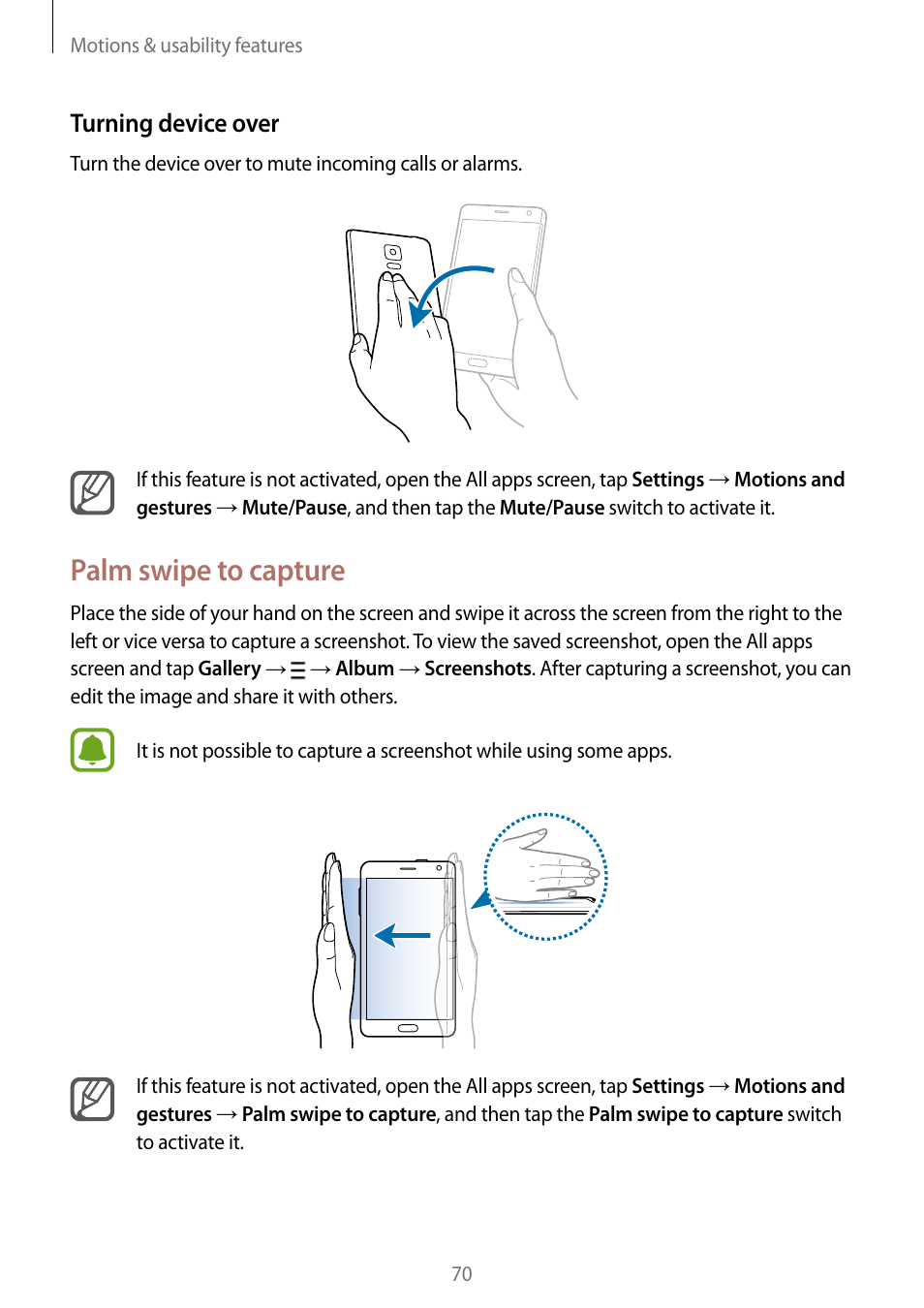 Motions & usability features

Turning device over

Turn the device over to mute incoming calls or alarms.

If this feature is not activated, open the All apps screen, tap Settings → Motions and gestures → Mute/Pause, and then tap the Mute/Pause switch to activate it.

Palm swipe to capture

Place the side of your hand on the screen and swipe it across the screen from the right to the left or vice versa to capture a screenshot. To view the saved screenshot, open the All apps screen and tap Gallery → ☰ → Album → Screenshots. After capturing a screenshot, you can edit the image and share it with others.

It is not possible to capture a screenshot while using some apps.

If this feature is not activated, open the All apps screen, tap Settings → Motions and gestures → Palm swipe to capture, and then tap the Palm swipe to capture switch to activate it.

70