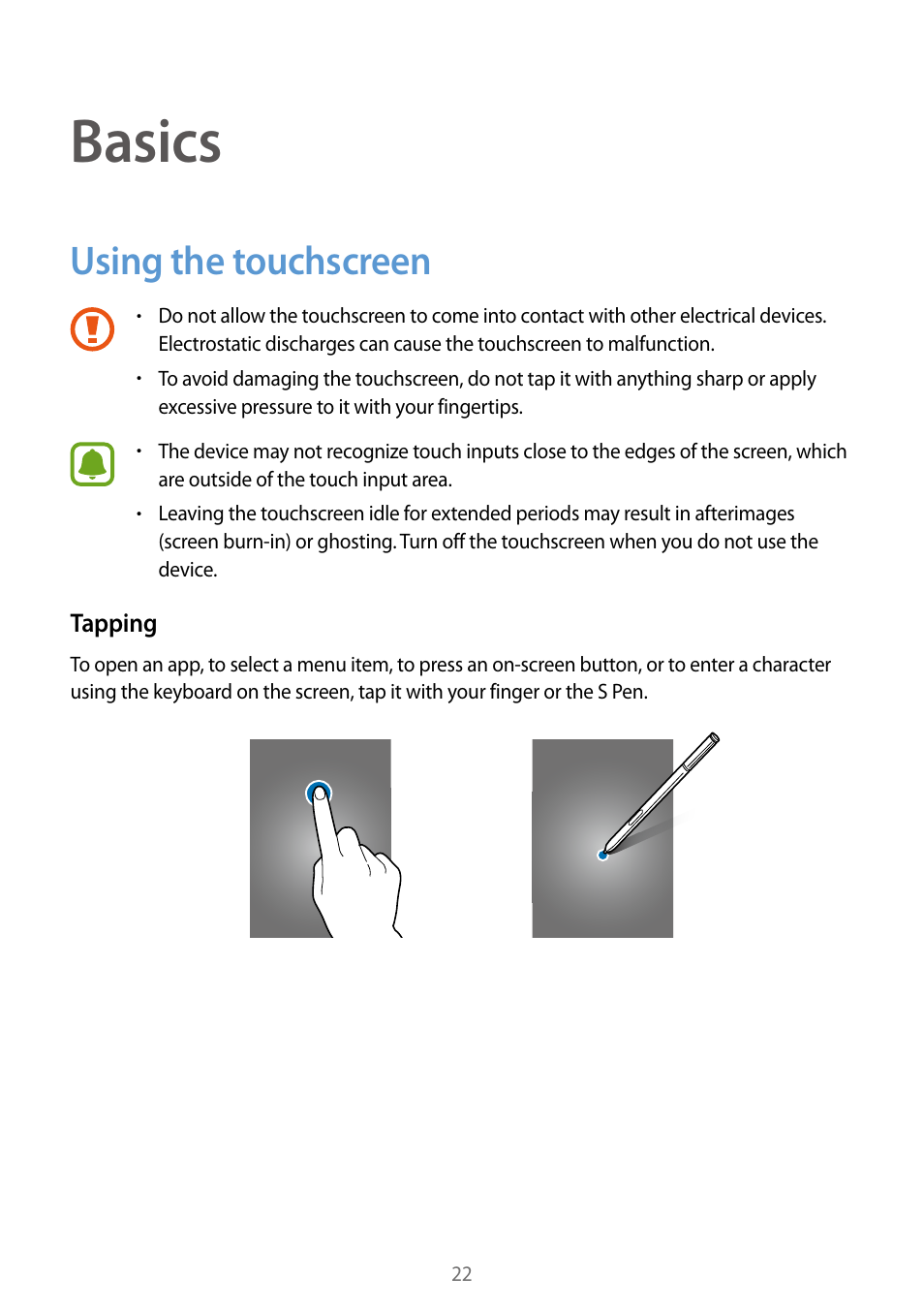 Basics

Using the touchscreen

• Do not allow the touchscreen to come into contact with other electrical devices. Electrostatic discharges can cause the touchscreen to malfunction.
• To avoid damaging the touchscreen, do not tap it with anything sharp or apply excessive pressure to it with your fingertips.

• The device may not recognize touch inputs close to the edges of the screen, which are outside of the touch input area.
• Leaving the touchscreen idle for extended periods may result in afterimages (screen burn-in) or ghosting. Turn off the touchscreen when you do not use the device.

Tapping

To open an app, to select a menu item, to press an on-screen button, or to enter a character using the keyboard on the screen, tap it with your finger or the S Pen.

22