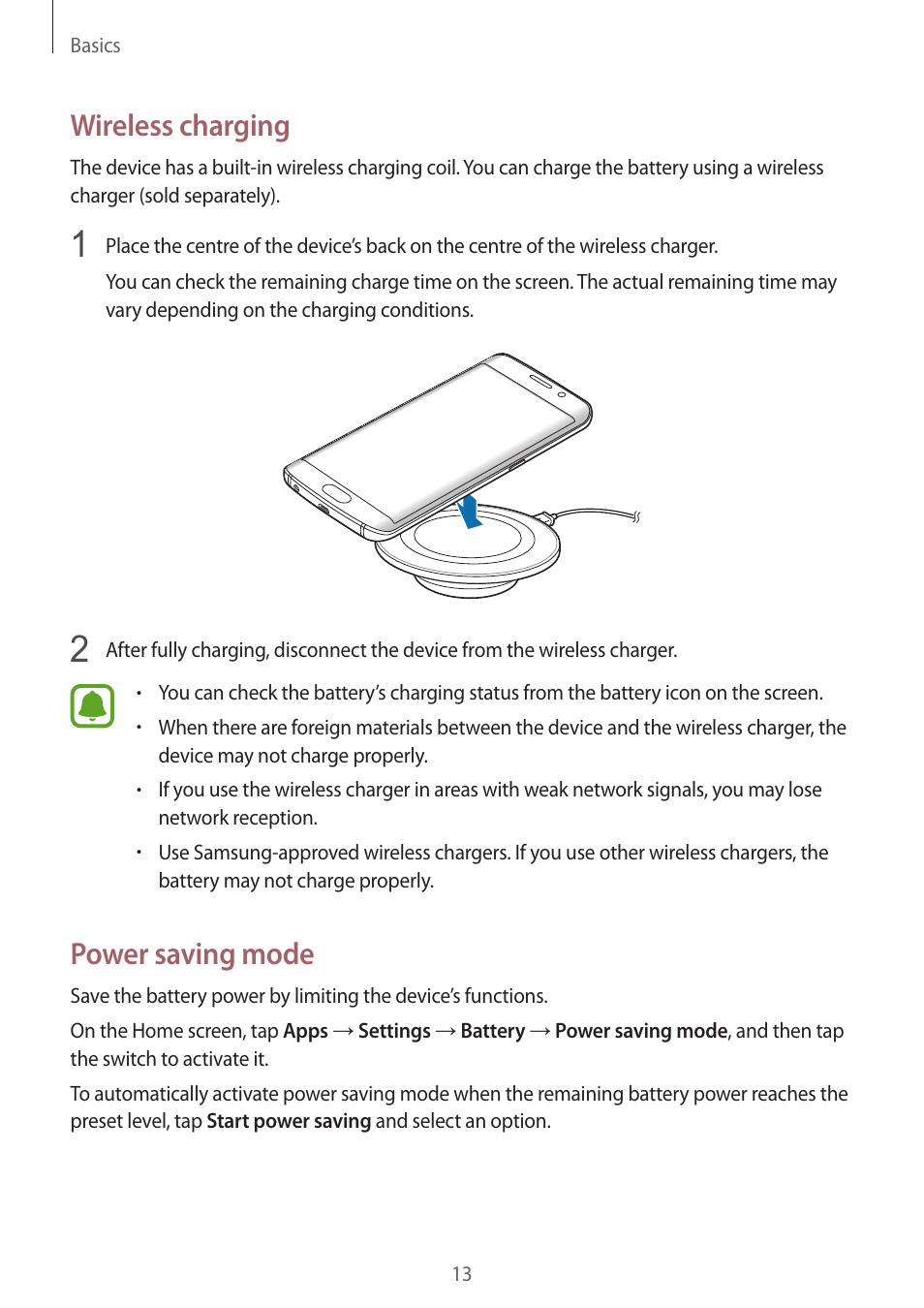 Basics

Wireless charging

The device has a built-in wireless charging coil. You can charge the battery using a wireless charger (sold separately).

1 Place the centre of the device's back on the centre of the wireless charger.

You can check the remaining charge time on the screen. The actual remaining time may vary depending on the charging conditions.

2 After fully charging, disconnect the device from the wireless charger.

• You can check the battery's charging status from the battery icon on the screen.
• When there are foreign materials between the device and the wireless charger, the device may not charge properly.
• If you use the wireless charger in areas with weak network signals, you may lose network reception.
• Use Samsung-approved wireless chargers. If you use other wireless chargers, the battery may not charge properly.

Power saving mode

Save the battery power by limiting the device's functions.

On the Home screen, tap Apps → Settings → Battery → Power saving mode, and then tap the switch to activate it.

To automatically activate power saving mode when the remaining battery power reaches the preset level, tap Start power saving and select an option.

13