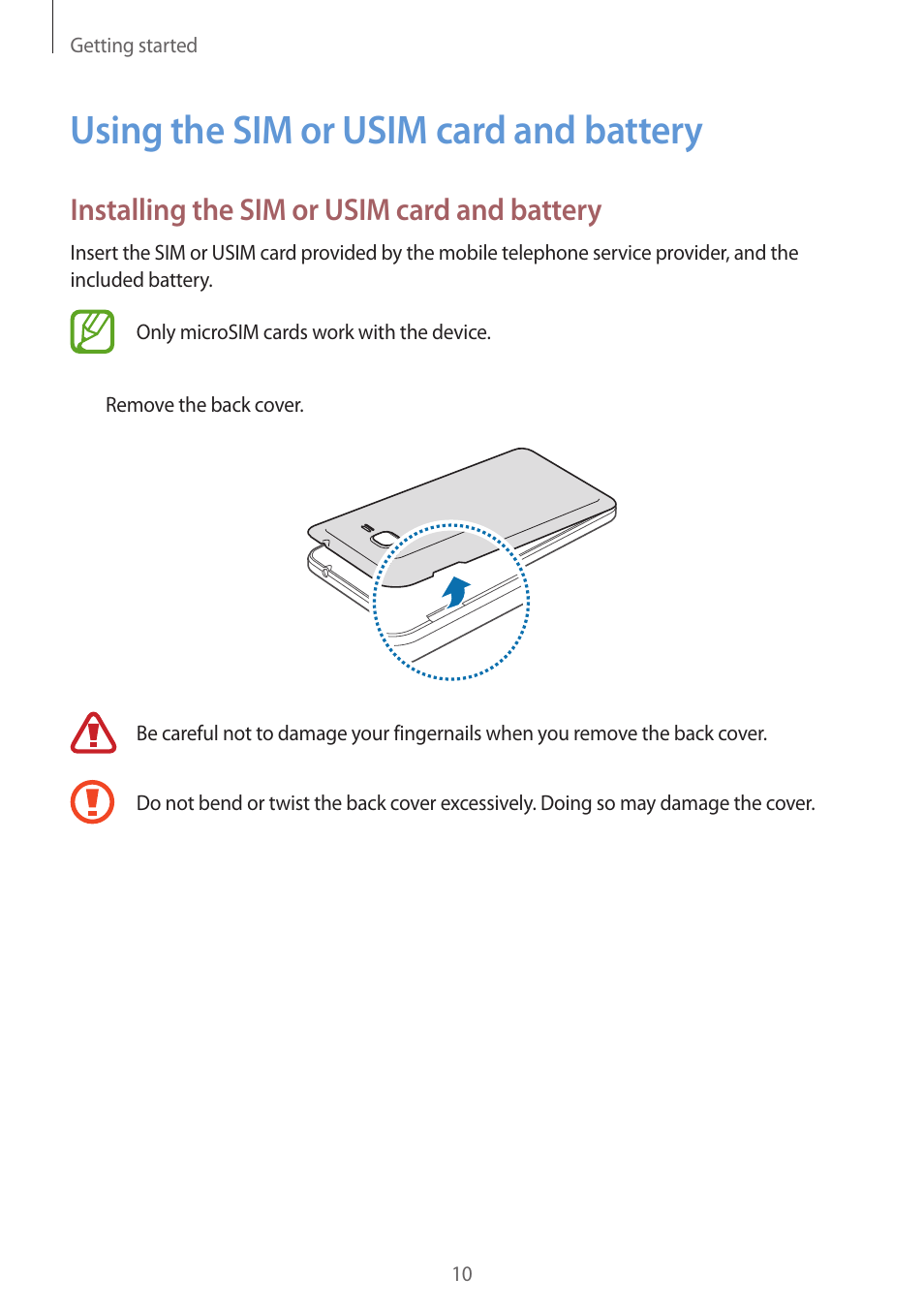 Getting started

Using the SIM or USIM card and battery

Installing the SIM or USIM card and battery

Insert the SIM or USIM card provided by the mobile telephone service provider, and the included battery.

Only microSIM cards work with the device.

Remove the back cover.

Be careful not to damage your fingernails when you remove the back cover.

Do not bend or twist the back cover excessively. Doing so may damage the cover.

10