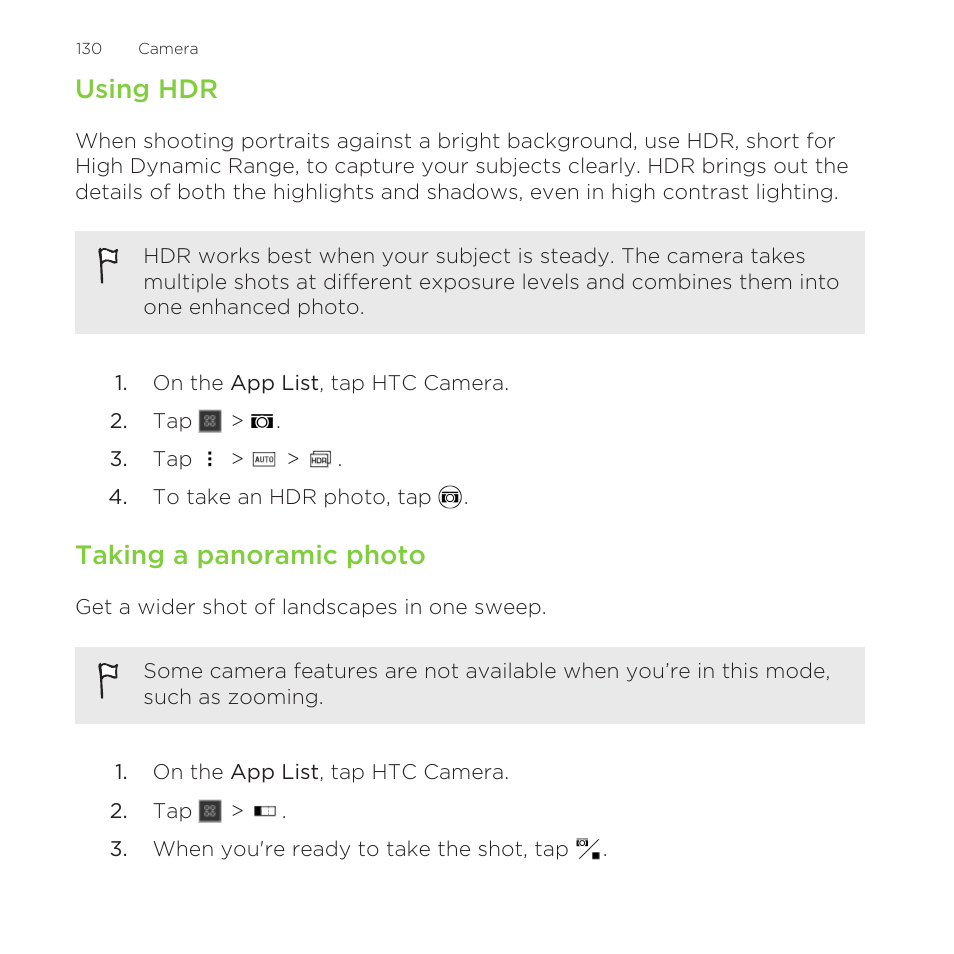 130 Camera

Using HDR

When shooting portraits against a bright background, use HDR, short for High Dynamic Range, to capture your subjects clearly. HDR brings out the details of both the highlights and shadows, even in high contrast lighting.

HDR works best when your subject is steady. The camera takes multiple shots at different exposure levels and combines them into one enhanced photo.

1. On the App List, tap HTC Camera.
2. Tap > .
3. Tap > AUTO > HDR .
4. To take an HDR photo, tap .

Taking a panoramic photo

Get a wider shot of landscapes in one sweep.

Some camera features are not available when you're in this mode, such as zooming.

1. On the App List, tap HTC Camera.
2. Tap > .
3. When you're ready to take the shot, tap .