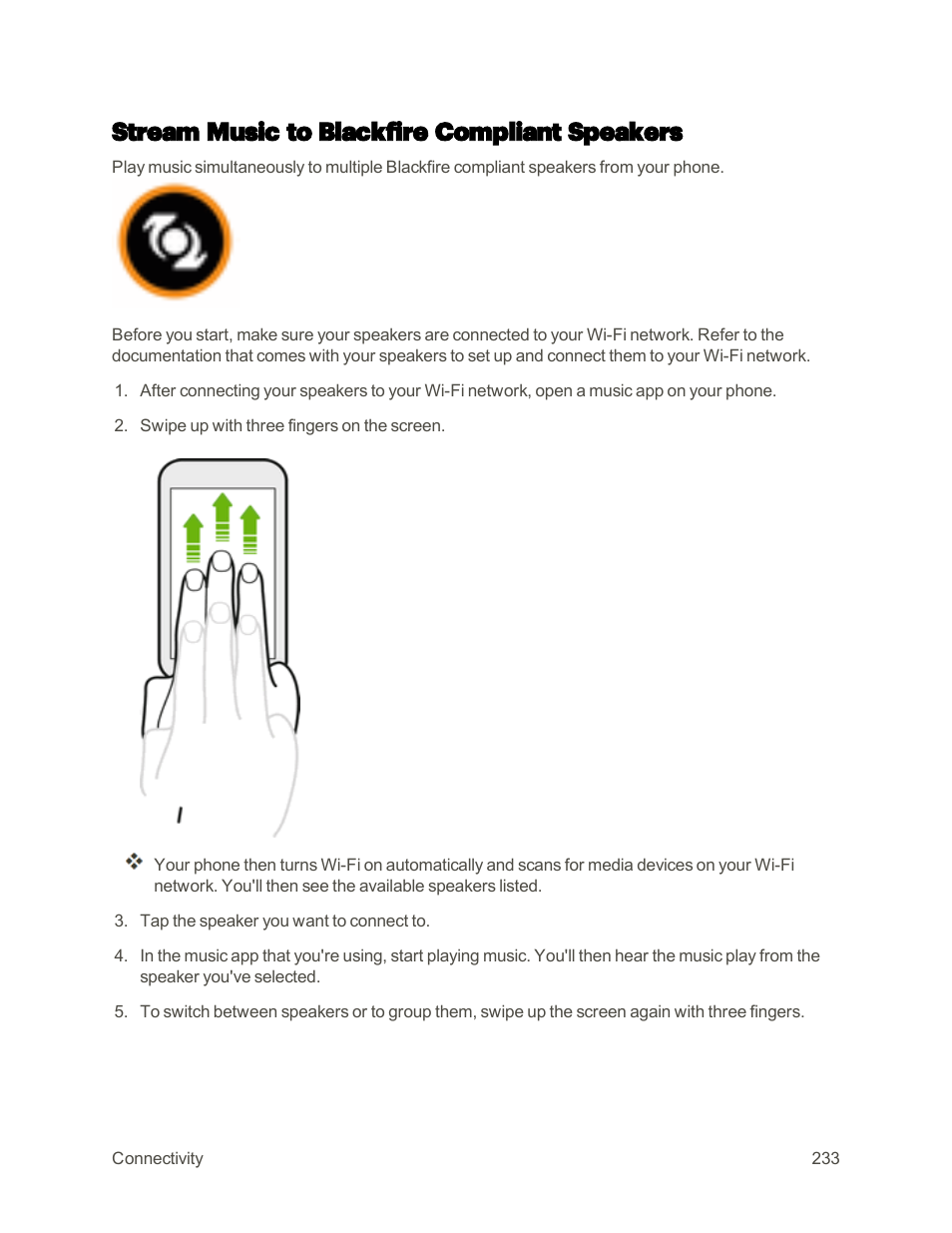 Stream Music to Blackfire Compliant Speakers

Play music simultaneously to multiple Blackfire compliant speakers from your phone.

Before you start, make sure your speakers are connected to your Wi-Fi network. Refer to the documentation that comes with your speakers to set up and connect them to your Wi-Fi network.

1. After connecting your speakers to your Wi-Fi network, open a music app on your phone.

2. Swipe up with three fingers on the screen.

❖ Your phone then turns Wi-Fi on automatically and scans for media devices on your Wi-Fi network. You'll then see the available speakers listed.

3. Tap the speaker you want to connect to.

4. In the music app that you're using, start playing music. You'll then hear the music play from the speaker you've selected.

5. To switch between speakers or to group them, swipe up the screen again with three fingers.

Connectivity 233