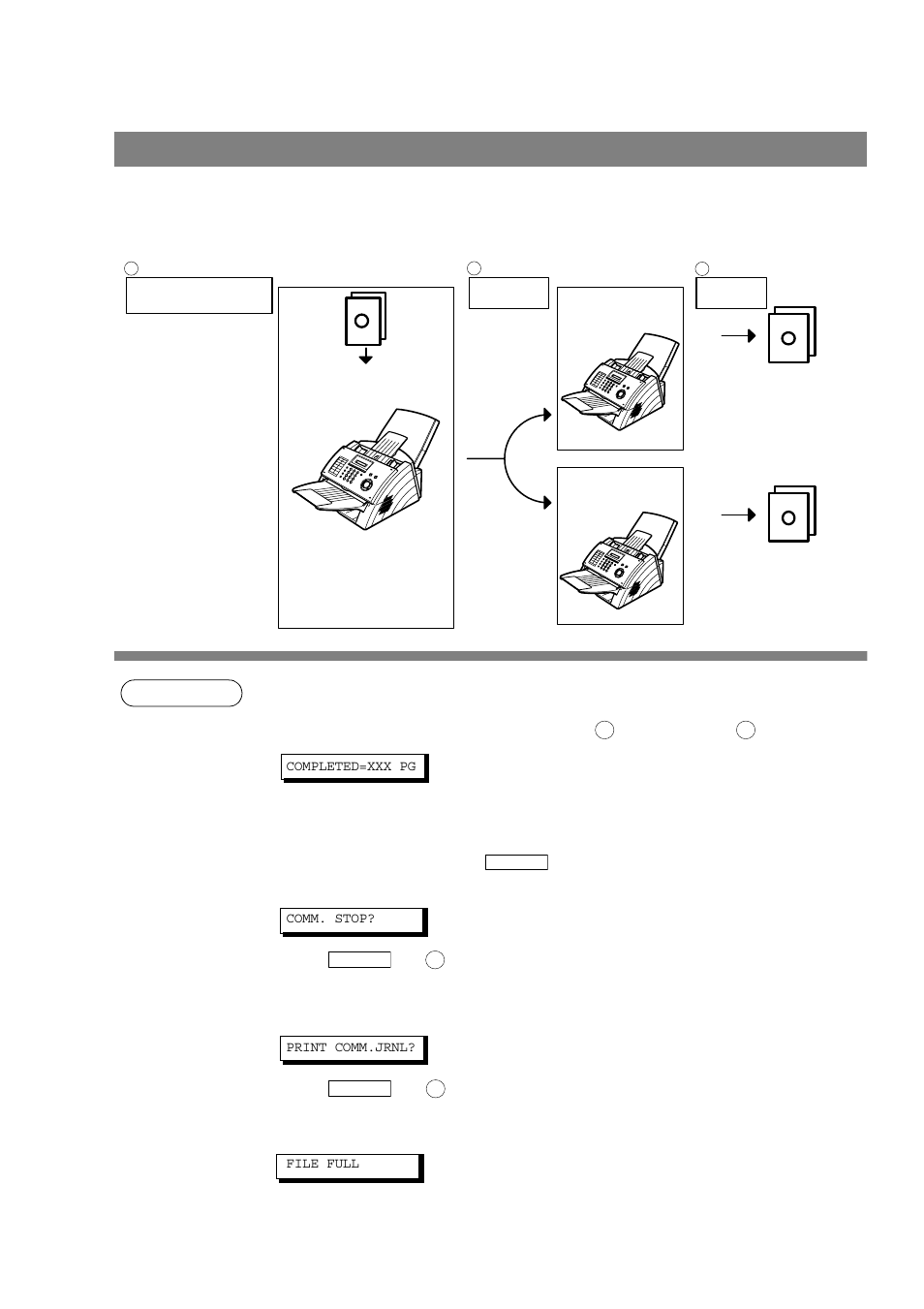 COMPLETED=XXX PG

COMM. STOP?

PRINT COMM.JRNL?

FILE FULL