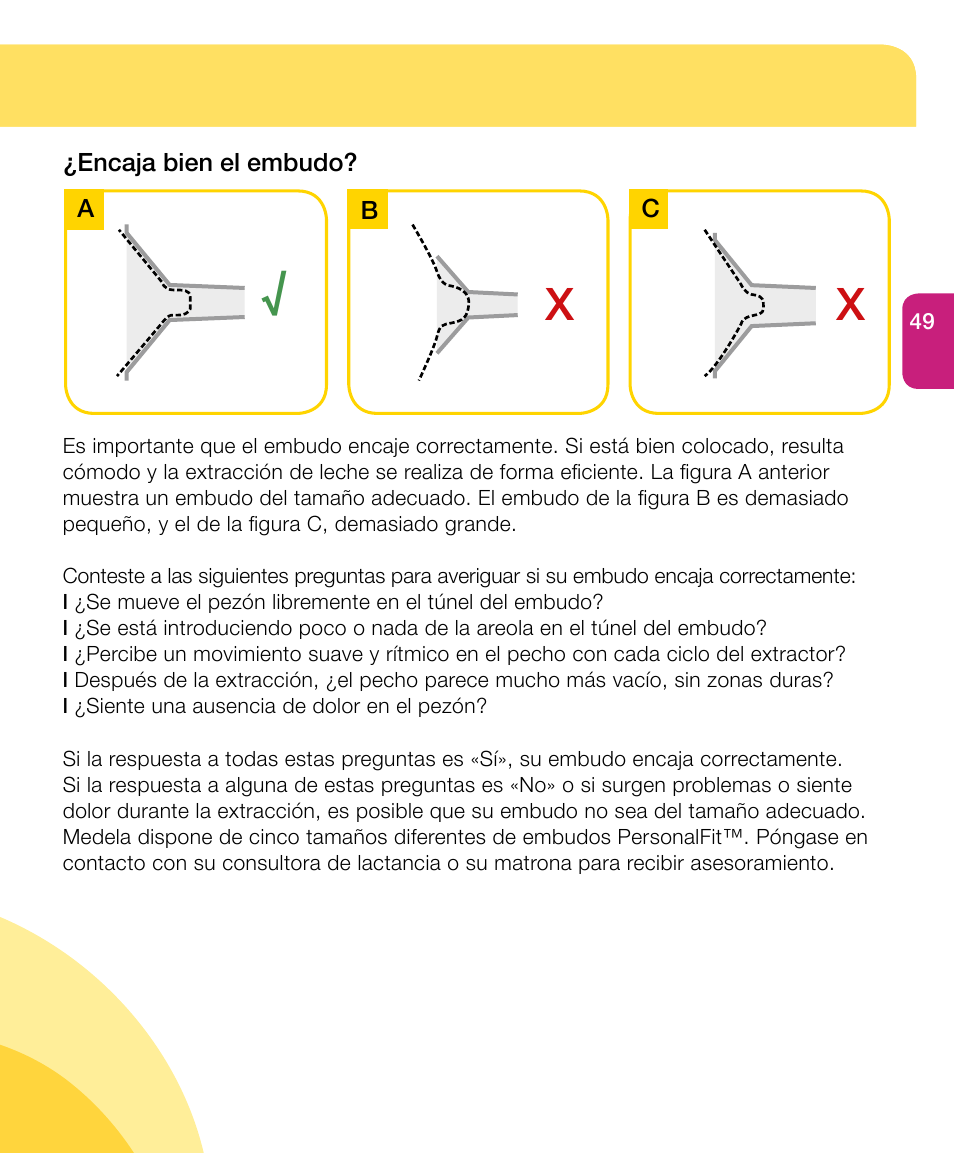 ¿Encaja bien el embudo?

A

√

B

X

C

X

49

Es importante que el embudo encaje correctamente. Si está bien colocado, resulta cómodo y la extracción de leche se realiza de forma eficiente. La figura A anterior muestra un embudo del tamaño adecuado. El embudo de la figura B es demasiado pequeño, y el de la figura C, demasiado grande.

Conteste a las siguientes preguntas para averiguar si su embudo encaja correctamente:
I ¿Se mueve el pezón libremente en el túnel del embudo?
I ¿Se está introduciendo poco o nada de la areola en el túnel del embudo?
I ¿Percibe un movimiento suave y rítmico en el pecho con cada ciclo del extractor?
I Después de la extracción, ¿el pecho parece mucho más vacío, sin zonas duras?
I ¿Siente una ausencia de dolor en el pezón?

Si la respuesta a todas estas preguntas es «Sí», su embudo encaja correctamente. Si la respuesta a alguna de estas preguntas es «No» o si surgen problemas o siente dolor durante la extracción, es posible que su embudo no sea del tamaño adecuado. Medela dispone de cinco tamaños diferentes de embudos PersonalFit™. Póngase en contacto con su consultora de lactancia o su matrona para recibir asesoramiento.