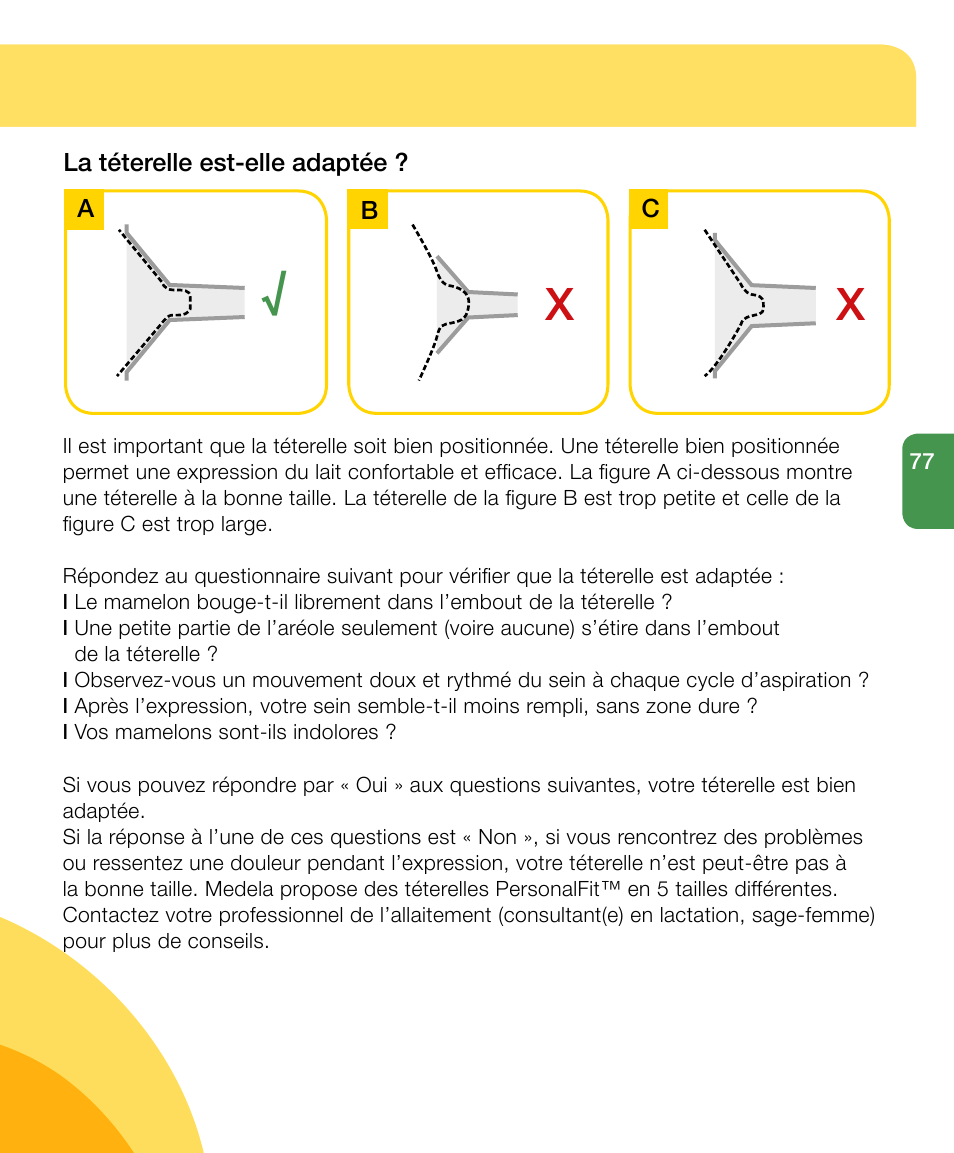 La téterelle est-elle adaptée ?

A

√

B

X

C

X

77

Il est important que la téterelle soit bien positionnée. Une téterelle bien positionnée permet une expression du lait confortable et efficace. La figure A ci-dessous montre une téterelle à la bonne taille. La téterelle de la figure B est trop petite et celle de la figure C est trop large.

Répondez au questionnaire suivant pour vérifier que la téterelle est adaptée :
I Le mamelon bouge-t-il librement dans l'embout de la téterelle ?
I Une petite partie de l'aréole seulement (voire aucune) s'étire dans l'embout de la téterelle ?
I Observez-vous un mouvement doux et rythmé du sein à chaque cycle d'aspiration ?
I Après l'expression, votre sein semble-t-il moins rempli, sans zone dure ?
I Vos mamelons sont-ils indolores ?

Si vous pouvez répondre par « Oui » aux questions suivantes, votre téterelle est bien adaptée.
Si la réponse à l'une de ces questions est « Non », si vous rencontrez des problèmes ou ressentez une douleur pendant l'expression, votre téterelle n'est peut-être pas à la bonne taille. Medela propose des téterelles PersonalFit™ en 5 tailles différentes. Contactez votre professionnel de l'allaitement (consultant(e) en lactation, sage-femme) pour plus de conseils.