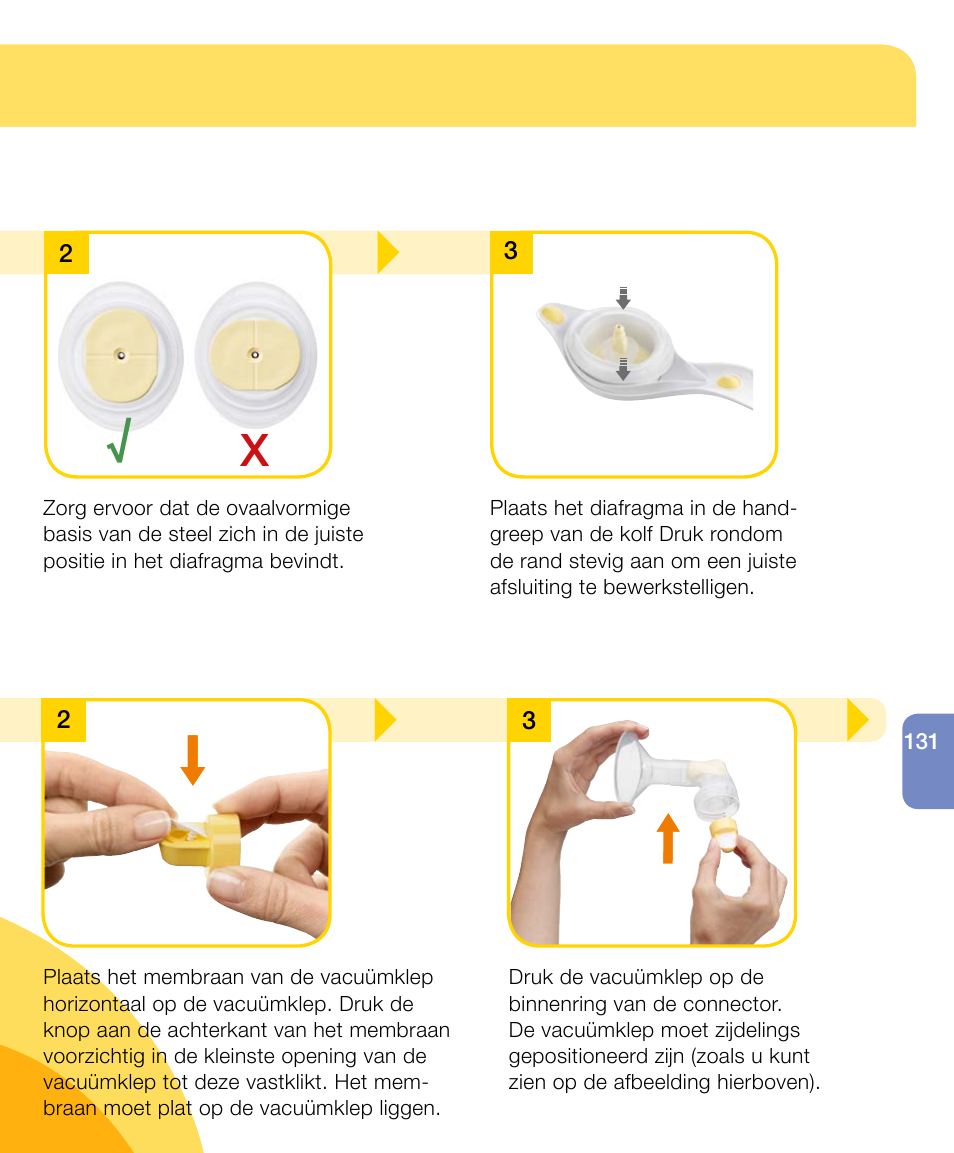 2

√ X

Zorg ervoor dat de ovaalvormige basis van de steel zich in de juiste positie in het diafragma bevindt.

3

Plaats het diafragma in de handgreep van de kolf Druk rondom de rand stevig aan om een juiste afsluiting te bewerkstelligen.

2

Plaats het membraan van de vacuümklep horizontaal op de vacuümklep. Druk de knop aan de achterkant van het membraan voorzichtig in de kleinste opening van de vacuümklep tot deze vastklikt. Het membraan moet plat op de vacuümklep liggen.

3

Druk de vacuümklep op de binnenring van de connector.
De vacuümklep moet zijdelings gepositioneerd zijn (zoals u kunt zien op de afbeelding hierboven).

131