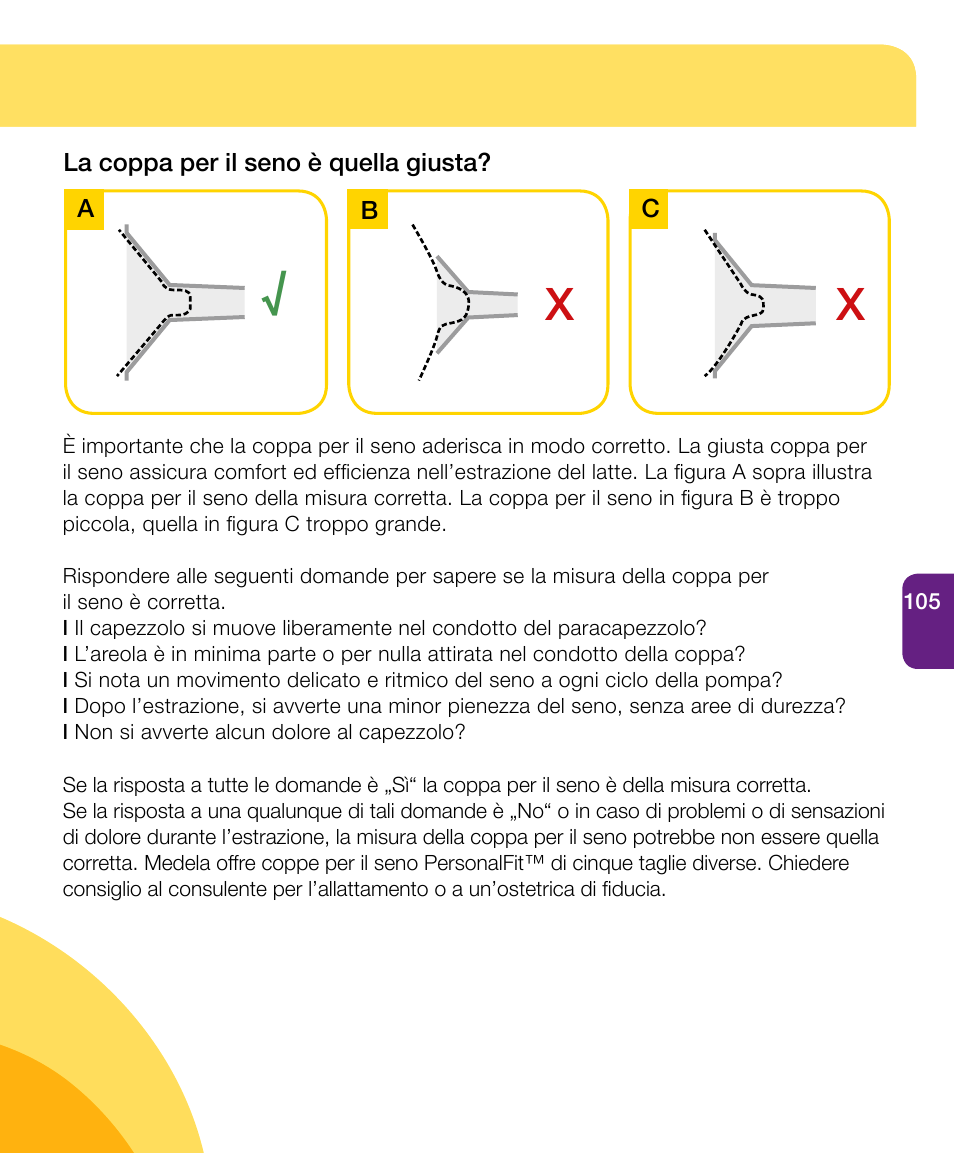 La coppa per il seno è quella giusta?

A

√

B

X

C

X

È importante che la coppa per il seno aderisca in modo corretto. La giusta coppa per il seno assicura comfort ed efficienza nell’estrazione del latte. La figura A sopra illustra la coppa per il seno della misura corretta. La coppa per il seno in figura B è troppo piccola, quella in figura C troppo grande.

Rispondere alle seguenti domande per sapere se la misura della coppa per il seno è corretta.
I Il capezzolo si muove liberamente nel condotto del paracapezzolo?
I L’areola è in minima parte o per nulla attirata nel condotto della coppa?
I Si nota un movimento delicato e ritmico del seno a ogni ciclo della pompa?
I Dopo l’estrazione, si avverte una minor pienezza del seno, senza aree di durezza?
I Non si avverte alcun dolore al capezzolo?

Se la risposta a tutte le domande è „Sì“ la coppa per il seno è della misura corretta.
Se la risposta a una qualunque di tali domande è „No“ o in caso di problemi o di sensazioni di dolore durante l’estrazione, la misura della coppa per il seno potrebbe non essere quella corretta. Medela offre coppe per il seno PersonalFit™ di cinque taglie diverse. Chiedere consiglio al consulente per l’allattamento o a un’ostetrica di fiducia.

105