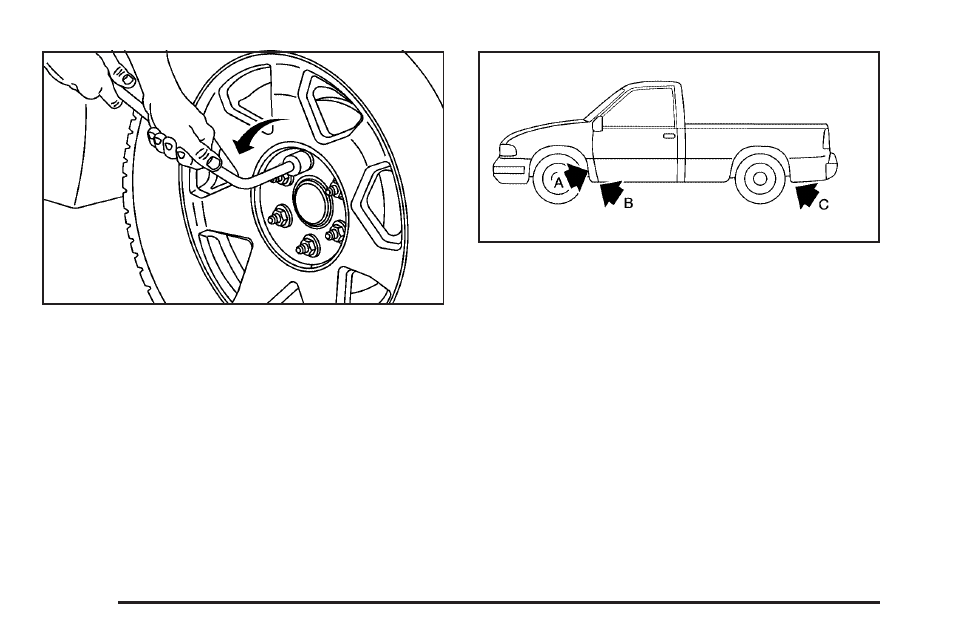 A
B
C