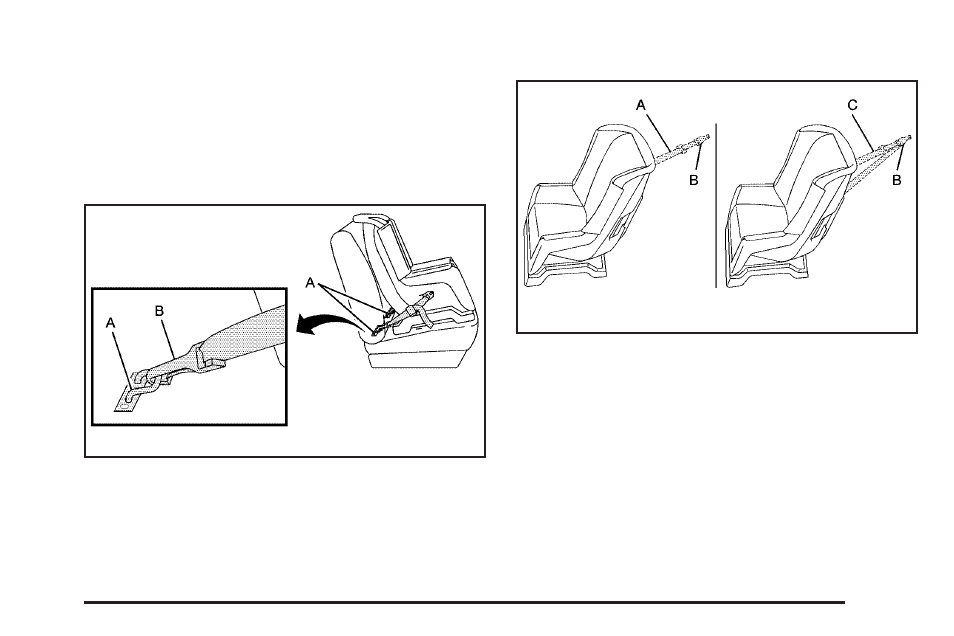 A
B
A
A
B
C
B