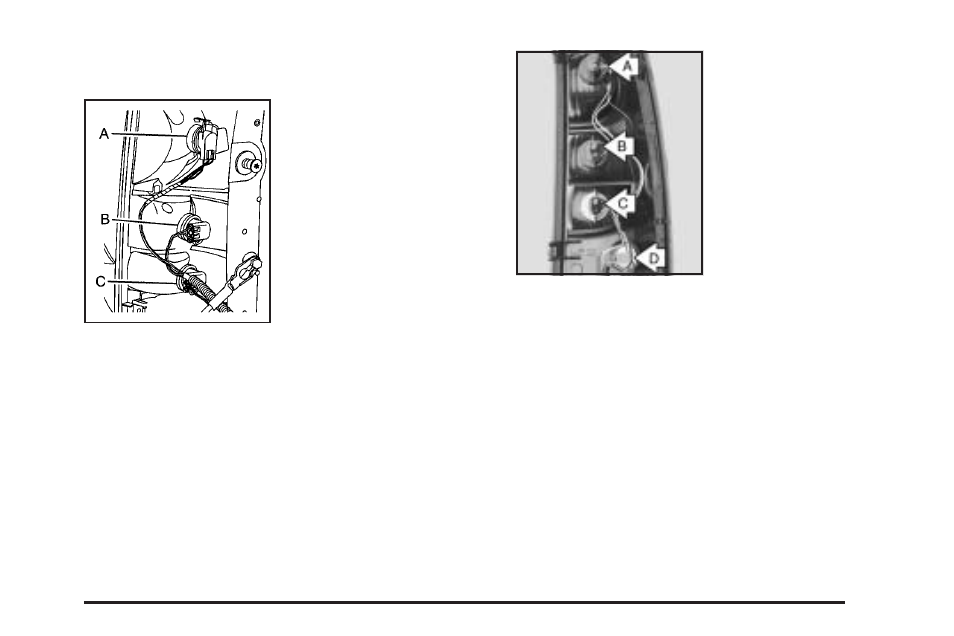 A

B

C

A

B

C

D