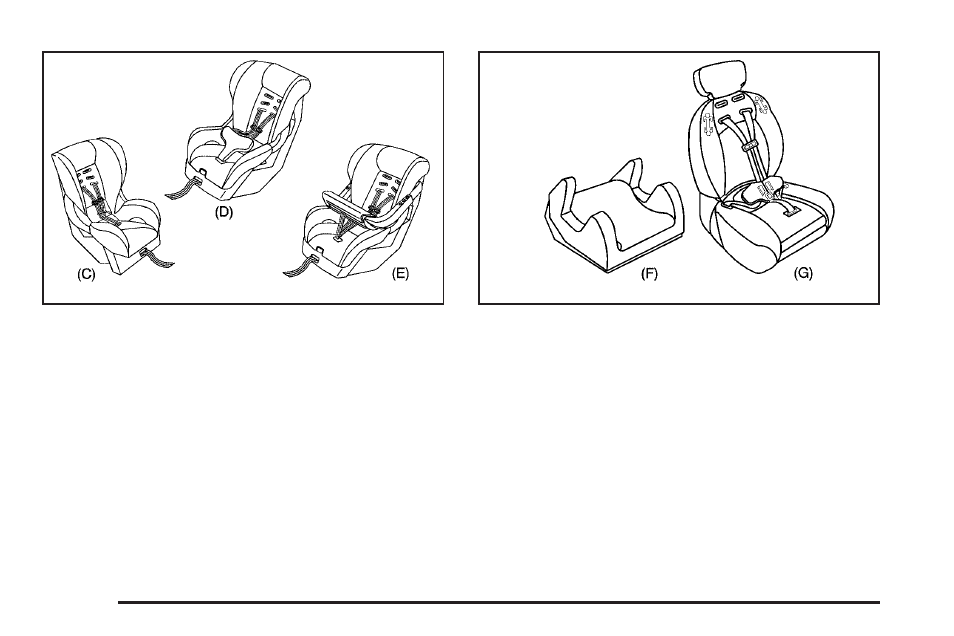 (D)
(C)
(E)
(F)
(G)