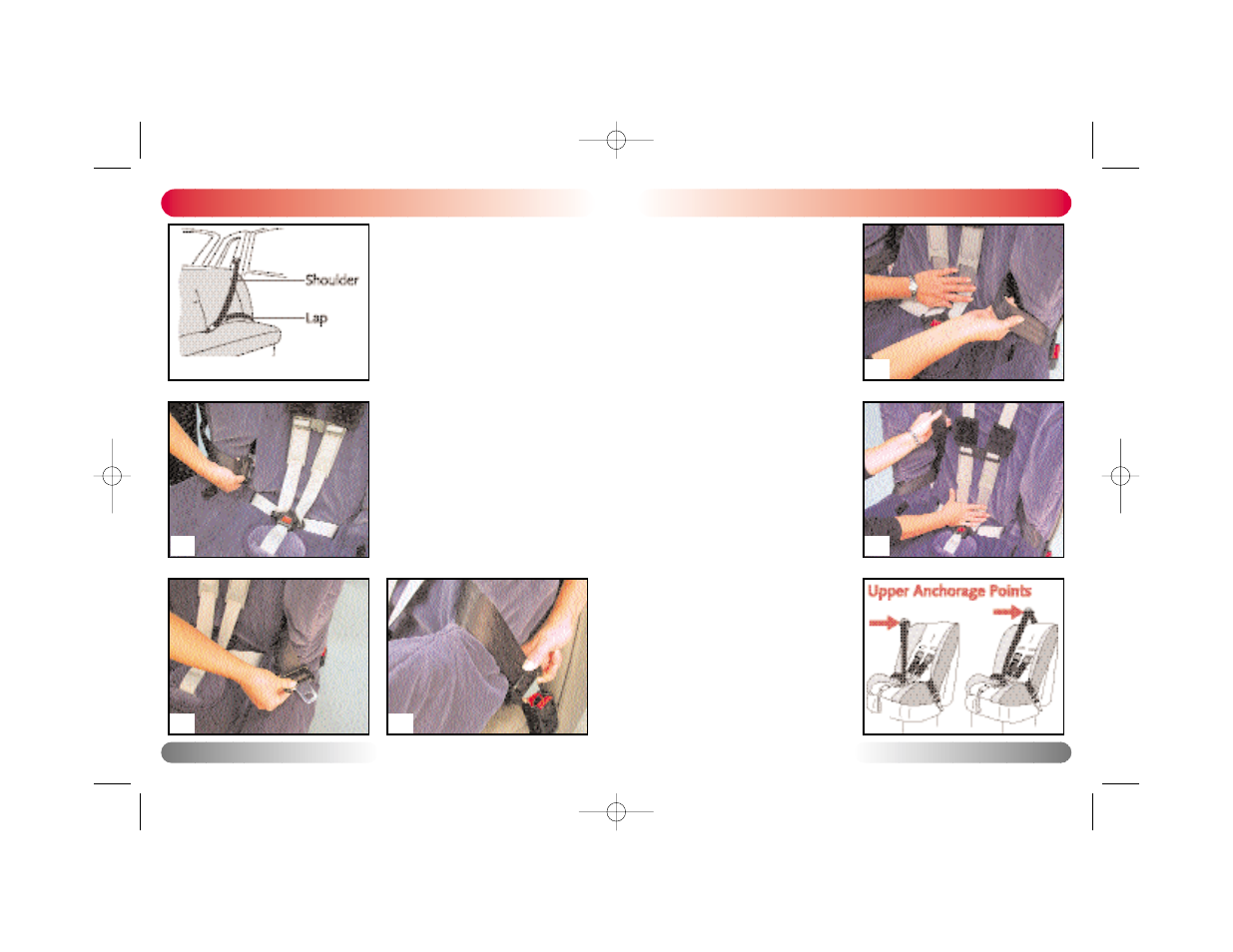 Shoulder

Lap

Upper Anchorage Points