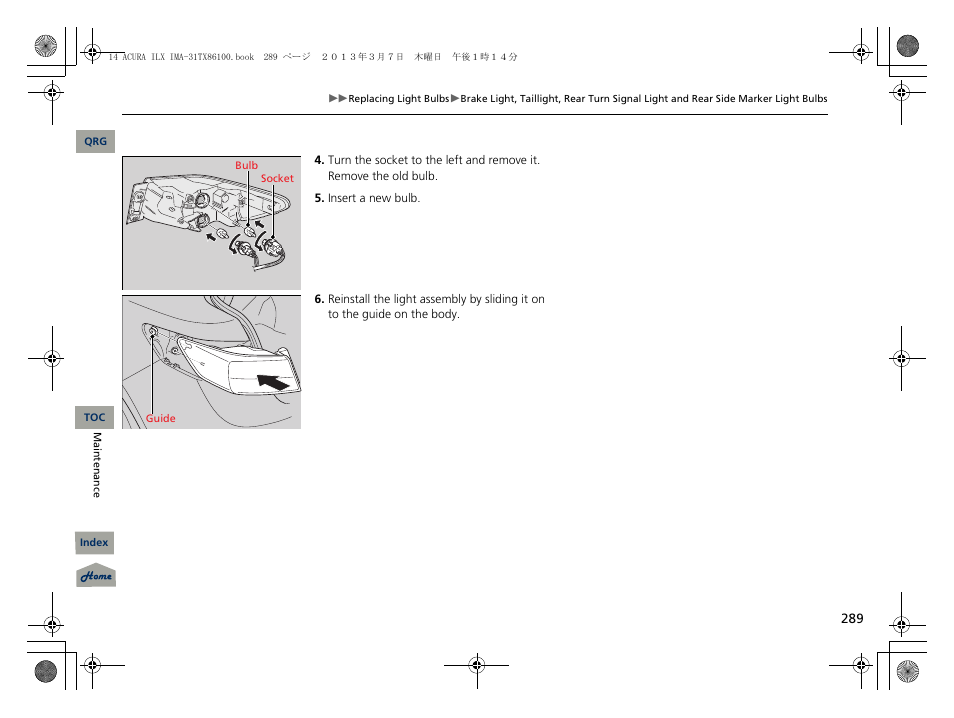 14 ACURA ILX IMA-31TX86100.book 289 ページ ２０１３年３月７日 木曜日 午後１時１４分

▶▶Replacing Light Bulbs▶Brake Light, Taillight, Rear Turn Signal Light and Rear Side Marker Light Bulbs

QRG

Bulb
Socket

4. Turn the socket to the left and remove it. Remove the old bulb.

5. Insert a new bulb.

Guide

6. Reinstall the light assembly by sliding it on to the guide on the body.

TOC

Maintenance

Index

Home

289