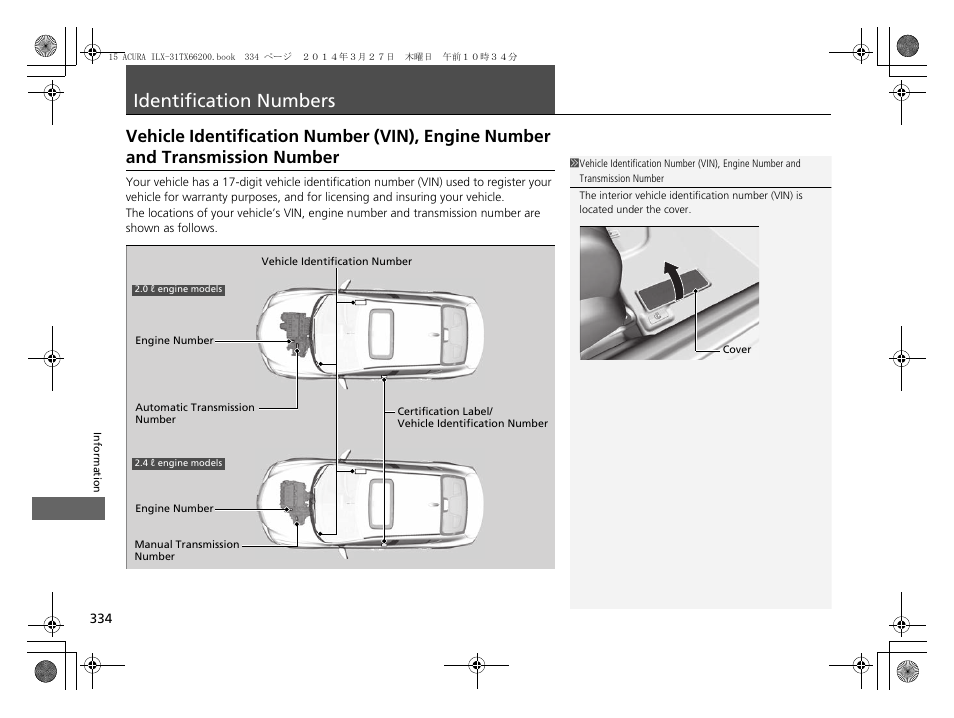 15 ACURA ILX-31TX66200.book 334 ページ ２０１４年３月２７日 木曜日 午前１０時３４分

Identification Numbers

Vehicle Identification Number (VIN), Engine Number and Transmission Number

Your vehicle has a 17-digit vehicle identification number (VIN) used to register your vehicle for warranty purposes, and for licensing and insuring your vehicle.
The locations of your vehicle's VIN, engine number and transmission number are shown as follows.

Vehicle Identification Number

2.0 ℓ engine models

Engine Number

Automatic Transmission Number

Certification Label/ Vehicle Identification Number

2.4 ℓ engine models

Engine Number

Manual Transmission Number

Vehicle Identification Number (VIN), Engine Number and Transmission Number

The interior vehicle identification number (VIN) is located under the cover.

Cover

Information

334