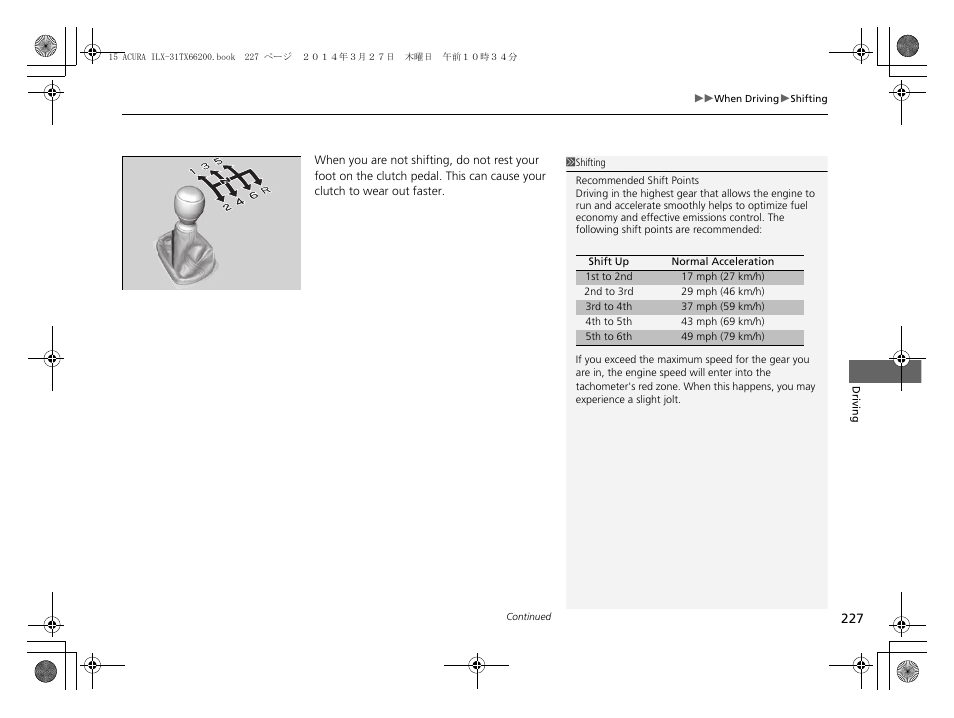 15 ACURA ILX-31TX66200.book 227 ページ ２０１４年３月２７日 木曜日 午前１０時３４分

▶▶When Driving▶Shifting

1 3 5
2 4 6 R

When you are not shifting, do not rest your foot on the clutch pedal. This can cause your clutch to wear out faster.

Shifting

Recommended Shift Points
Driving in the highest gear that allows the engine to run and accelerate smoothly helps to optimize fuel economy and effective emissions control. The following shift points are recommended:

| Shift Up | Normal Acceleration |
|---|---|
| 1st to 2nd | 17 mph (27 km/h) |
| 2nd to 3rd | 29 mph (46 km/h) |
| 3rd to 4th | 37 mph (59 km/h) |
| 4th to 5th | 43 mph (69 km/h) |
| 5th to 6th | 49 mph (79 km/h) |

If you exceed the maximum speed for the gear you are in, the engine speed will enter into the tachometer's red zone. When this happens, you may experience a slight jolt.

Driving

Continued

227