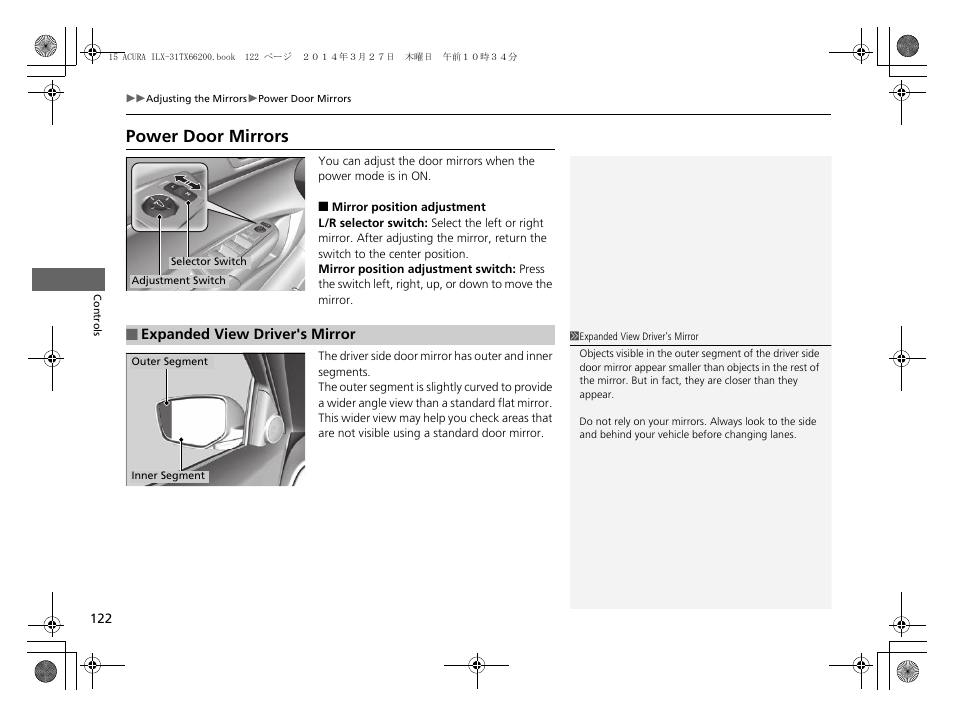 15 ACURA ILX-31TX66200.book 122 ページ ２０１４年３月２７日 木曜日 午前１０時３４分

▶▶Adjusting the Mirrors▶Power Door Mirrors

Power Door Mirrors

Selector Switch
Adjustment Switch

You can adjust the door mirrors when the power mode is in ON.

■ Mirror position adjustment
L/R selector switch: Select the left or right mirror. After adjusting the mirror, return the switch to the center position.
Mirror position adjustment switch: Press the switch left, right, up, or down to move the mirror.

■ Expanded View Driver's Mirror

Outer Segment
Inner Segment

The driver side door mirror has outer and inner segments.
The outer segment is slightly curved to provide a wider angle view than a standard flat mirror. This wider view may help you check areas that are not visible using a standard door mirror.

Expanded View Driver's Mirror
Objects visible in the outer segment of the driver side door mirror appear smaller than objects in the rest of the mirror. But in fact, they are closer than they appear.

Do not rely on your mirrors. Always look to the side and behind your vehicle before changing lanes.

Controls

122