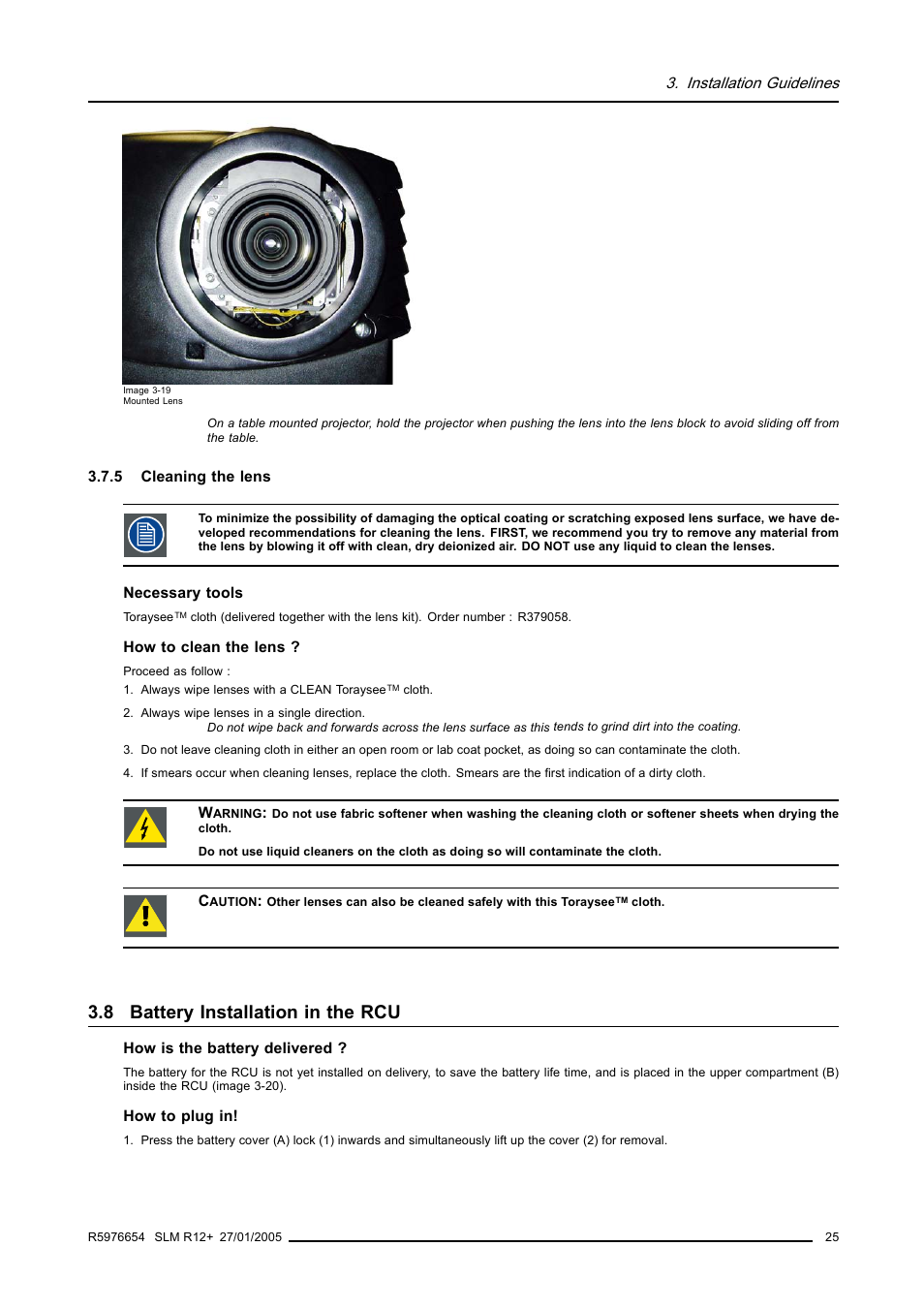 3. Installation Guidelines

Image 3-19
Mounted Lens

On a table mounted projector, hold the projector when pushing the lens into the lens block to avoid sliding off from the table.

3.7.5 Cleaning the lens

To minimize the possibility of damaging the optical coating or scratching exposed lens surface, we have developed recommendations for cleaning the lens. FIRST, we recommend you try to remove any material from the lens by blowing it off with clean, dry deionized air. DO NOT use any liquid to clean the lenses.

Necessary tools

Toraysee™ cloth (delivered together with the lens kit). Order number : R379058.

How to clean the lens ?

Proceed as follow :

1. Always wipe lenses with a CLEAN Toraysee™ cloth.

2. Always wipe lenses in a single direction.
Do not wipe back and forwards across the lens surface as this tends to grind dirt into the coating.

3. Do not leave cleaning cloth in either an open room or lab coat pocket, as doing so can contaminate the cloth.

4. If smears occur when cleaning lenses, replace the cloth. Smears are the first indication of a dirty cloth.

WARNING: Do not use fabric softener when washing the cleaning cloth or softener sheets when drying the cloth.

Do not use liquid cleaners on the cloth as doing so will contaminate the cloth.

CAUTION: Other lenses can also be cleaned safely with this Toraysee™ cloth.

3.8 Battery Installation in the RCU

How is the battery delivered ?

The battery for the RCU is not yet installed on delivery, to save the battery life time, and is placed in the upper compartment (B) inside the RCU (image 3-20).

How to plug in!

1. Press the battery cover (A) lock (1) inwards and simultaneously lift up the cover (2) for removal.

R5976654 SLM R12+ 27/01/2005 25